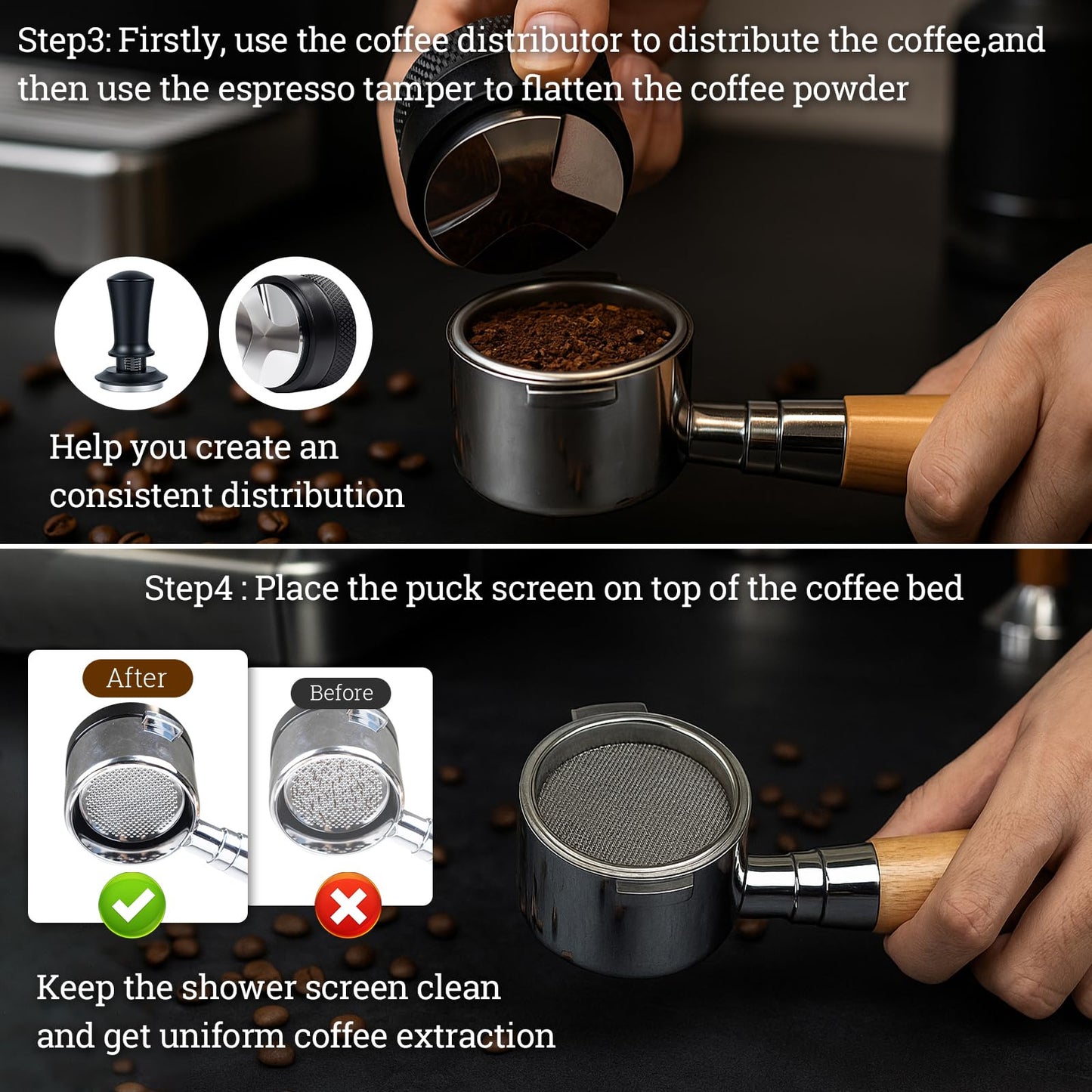 Step3: Firstly, use the coffee distributor to distribute the coffee,and then use the espresso tamper to flatten the coffee powder

Help you create an consistent distribution

Step4 : Place the puck screen on top of the coffee bed

After

Before

Keep the shower screen clean and get uniform coffee extraction