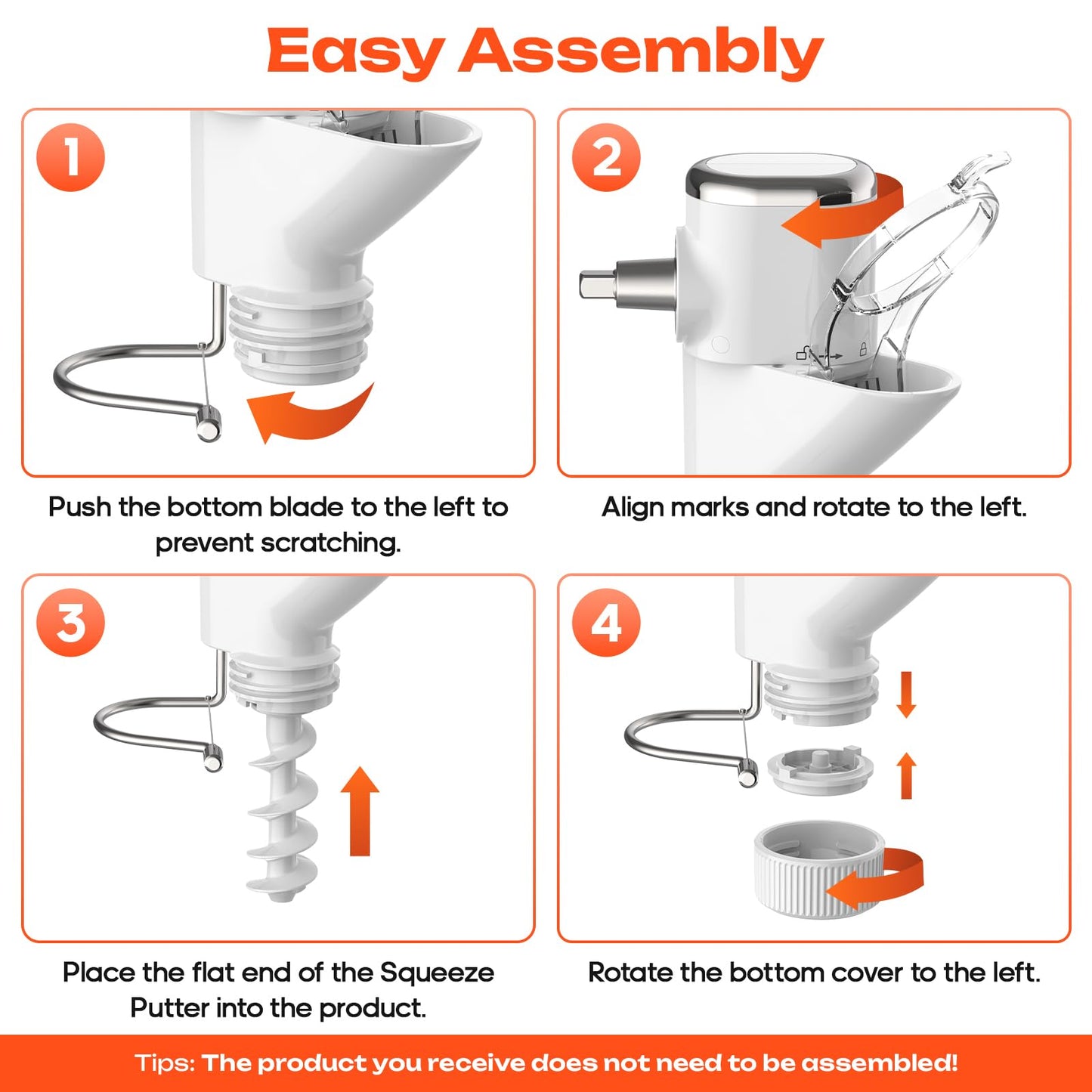 Easy Assembly

1

Push the bottom blade to the left to prevent scratching.

2

Align marks and rotate to the left.

3

Place the flat end of the Squeeze Putter into the product.

4

Rotate the bottom cover to the left.

Tips: The product you receive does not need to be assembled!