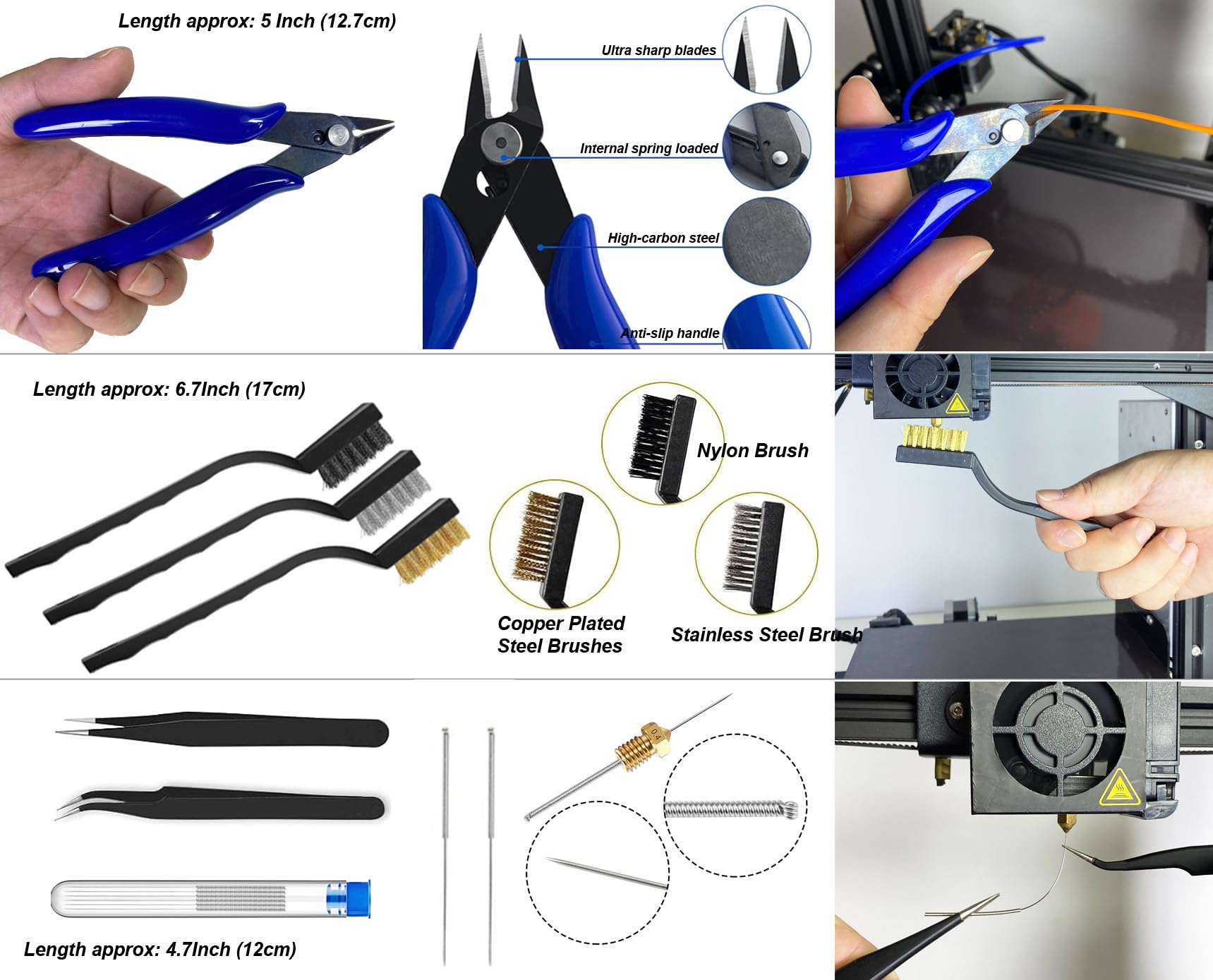 Length approx: 5 Inch (12.7cm)

Ultra sharp blades

Internal spring loaded

High-carbon steel

Anti-slip handle

Length approx: 6.7Inch (17cm)

Nylon Brush

Copper Plated Steel Brushes

Stainless Steel Brush

0.4

Length approx: 4.7Inch (12cm)