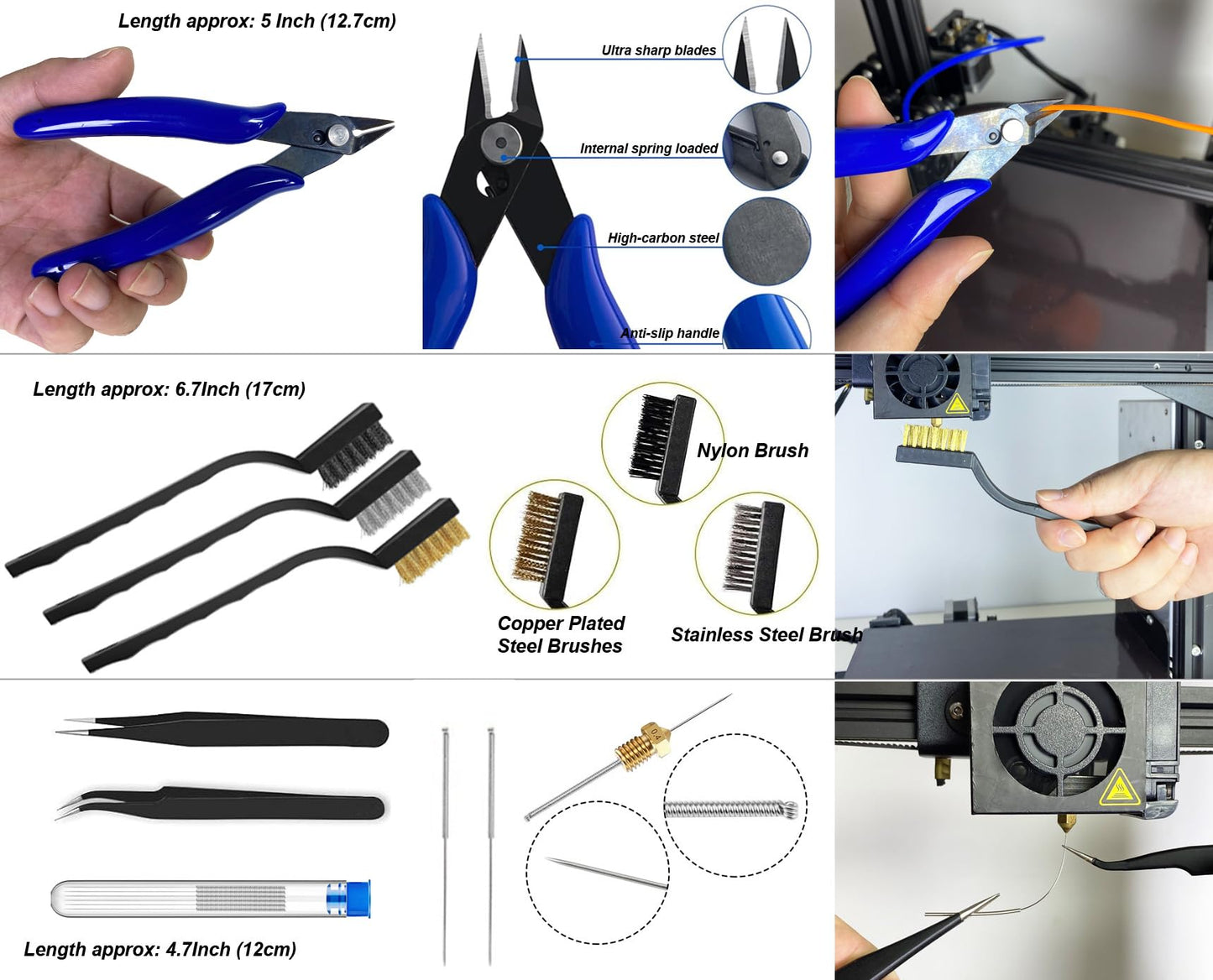 Length approx: 5 Inch (12.7cm)

Ultra sharp blades

Internal spring loaded

High-carbon steel

Anti-slip handle

Length approx: 6.7Inch (17cm)

Nylon Brush

Copper Plated Steel Brushes

Stainless Steel Brush

0.4

Length approx: 4.7Inch (12cm)