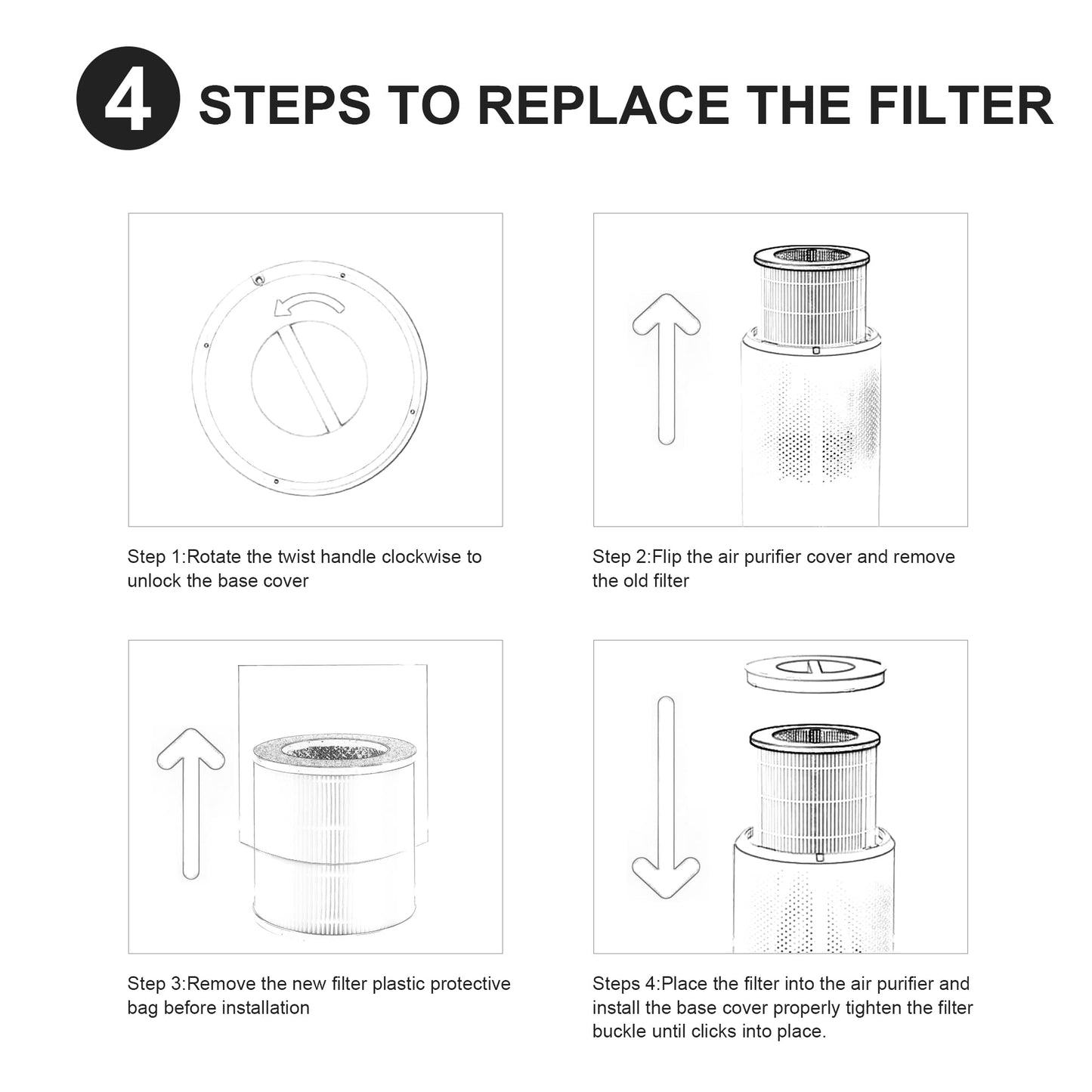 4 STEPS TO REPLACE THE FILTER

Step 1:Rotate the twist handle clockwise to unlock the base cover

Step 2:Flip the air purifier cover and remove the old filter

Step 3:Remove the new filter plastic protective bag before installation

Steps 4:Place the filter into the air purifier and install the base cover properly tighten the filter buckle until clicks into place.