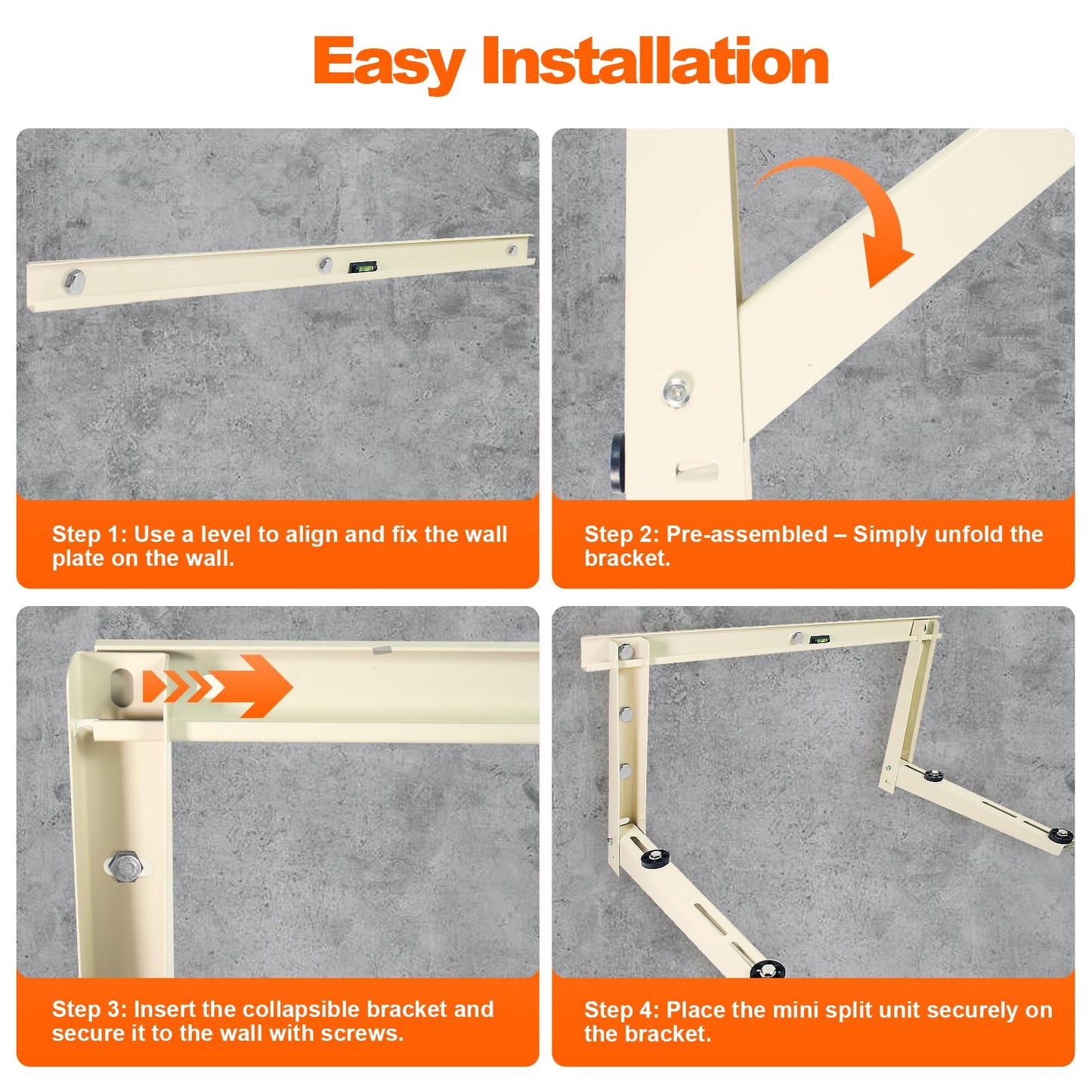 Easy Installation

Step 1: Use a level to align and fix the wall plate on the wall.

Step 2: Pre-assembled – Simply unfold the bracket.

Step 3: Insert the collapsible bracket and secure it to the wall with screws.

Step 4: Place the mini split unit securely on the bracket.