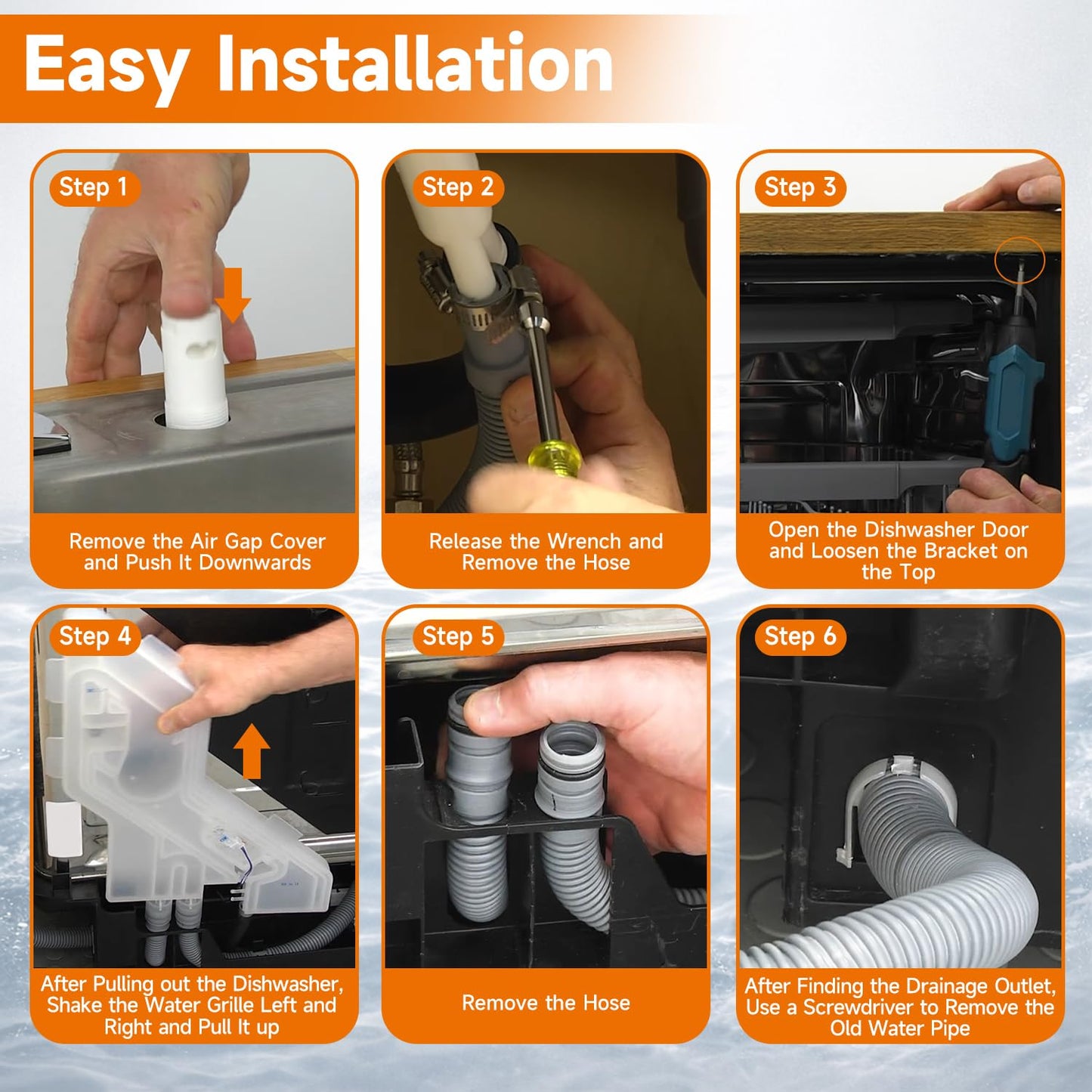 Easy Installation

Step 1

Remove the Air Gap Cover and Push It Downwards

Step 2

Release the Wrench and Remove the Hose

Step 3

Open the Dishwasher Door and Loosen the Bracket on the Top

Step 4

After Pulling out the Dishwasher, Shake the Water Grille Left and Right and Pull It up

Step 5

Remove the Hose

Step 6

After Finding the Drainage Outlet, Use a Screwdriver to Remove the Old Water Pipe