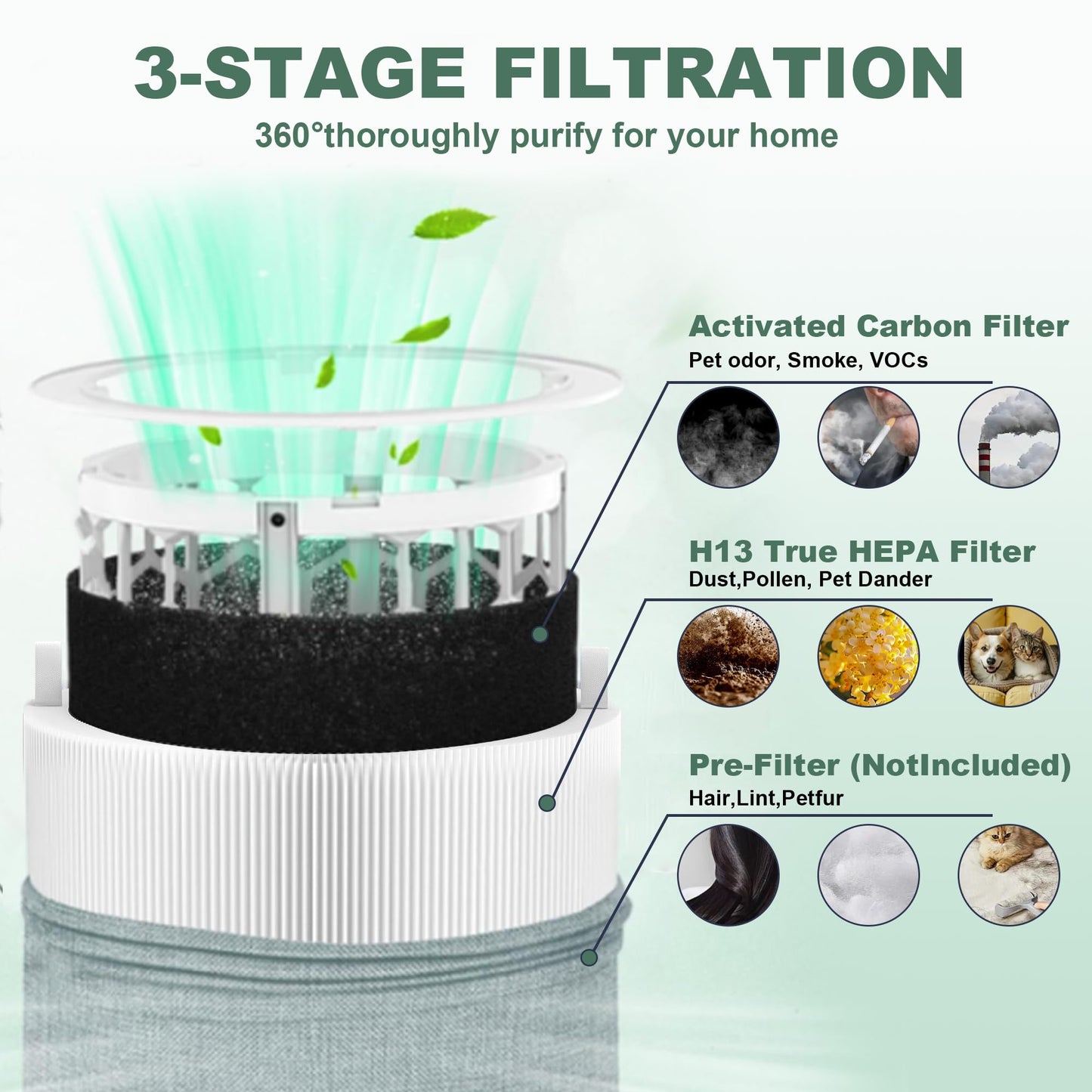 3-STAGE FILTRATION

360°thoroughly purify for your home

Activated Carbon Filter
Pet odor, Smoke, VOCs

H13 True HEPA Filter
Dust,Pollen, Pet Dander

Pre-Filter (NotIncluded)
Hair,Lint,Petfur