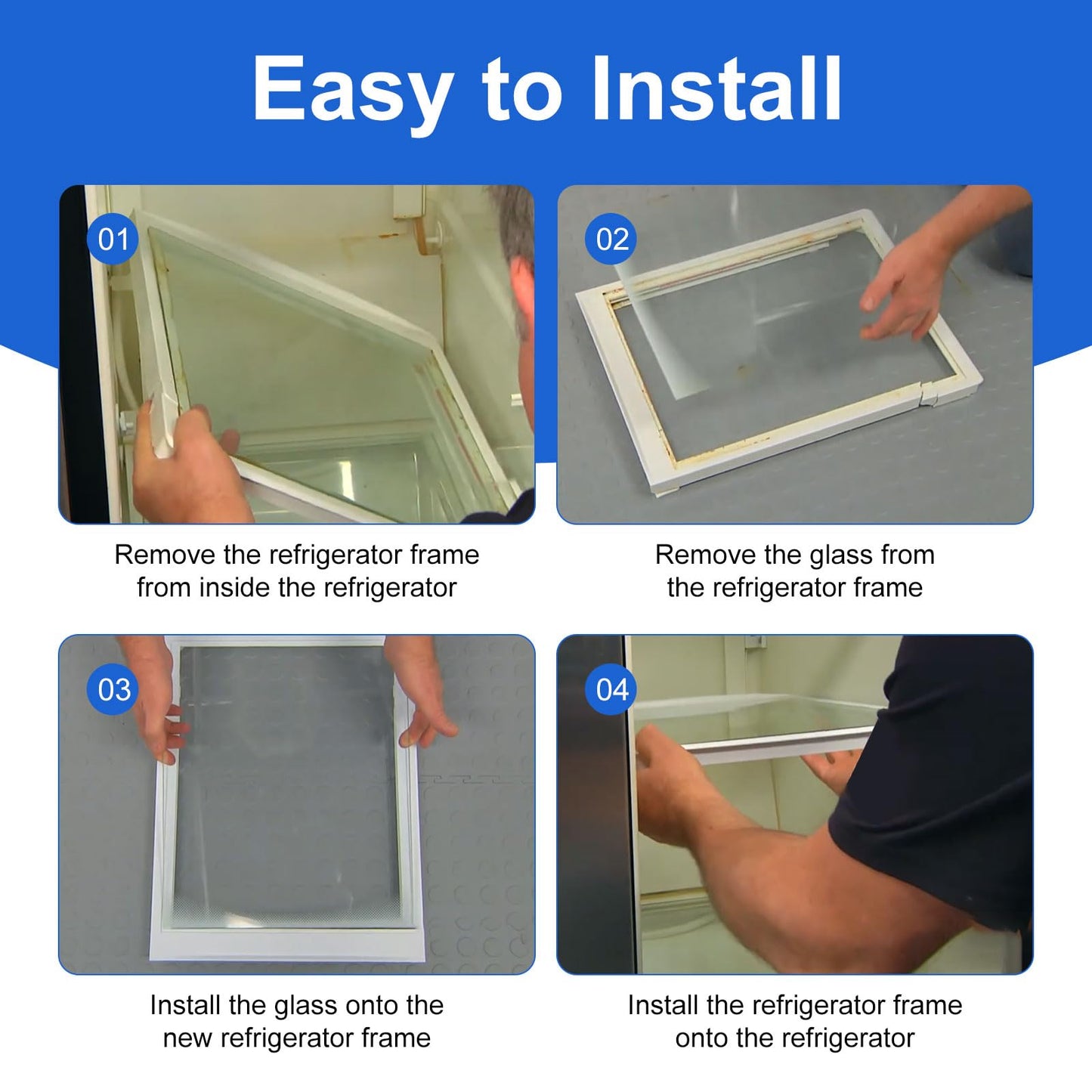 Easy to Install

01

Remove the refrigerator frame from inside the refrigerator

02

Remove the glass from the refrigerator frame

03

Install the glass onto the new refrigerator frame

04

Install the refrigerator frame onto the refrigerator