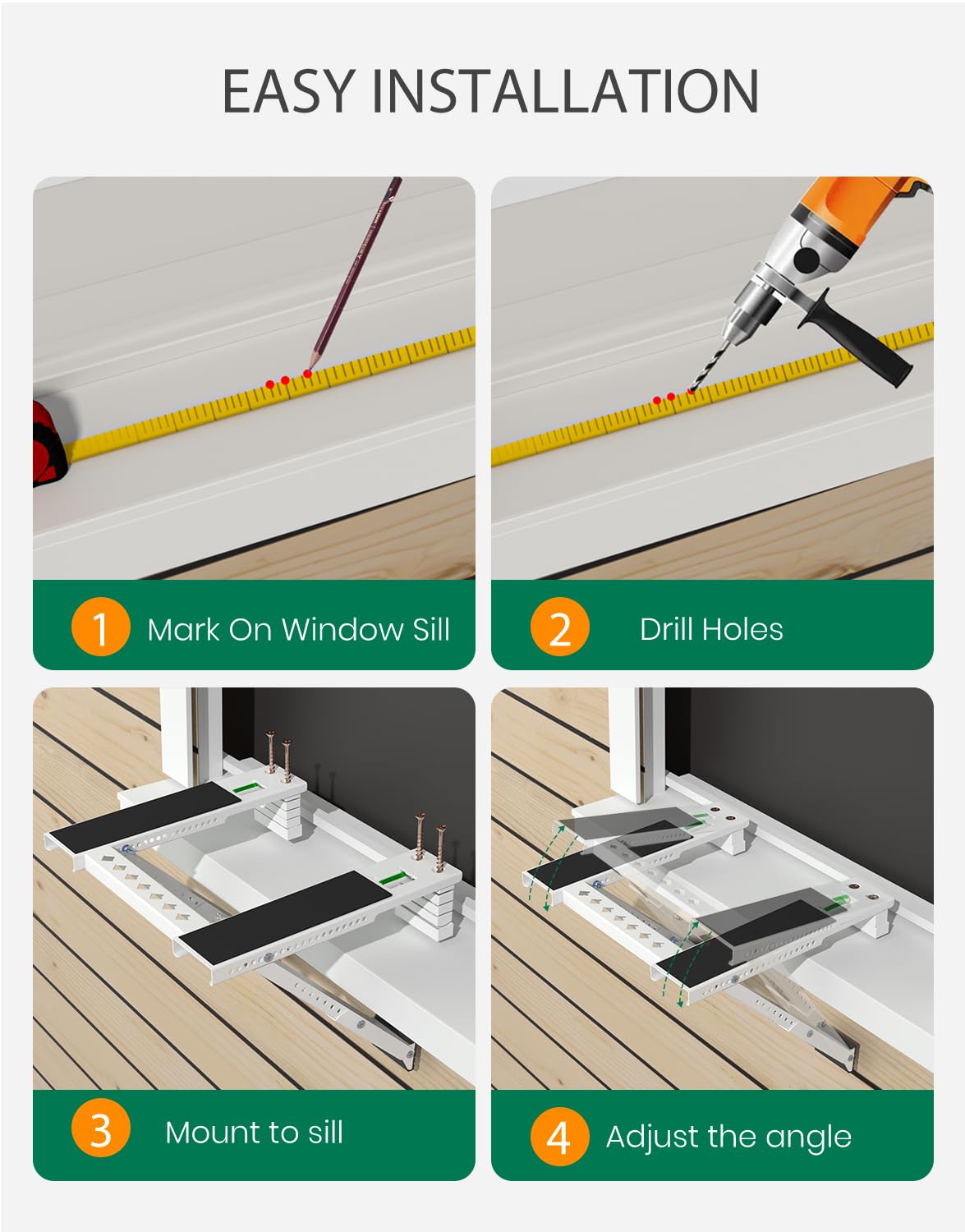 EASY INSTALLATION

1 Mark On Window Sill

2 Drill Holes

3 Mount to sill

4 Adjust the angle