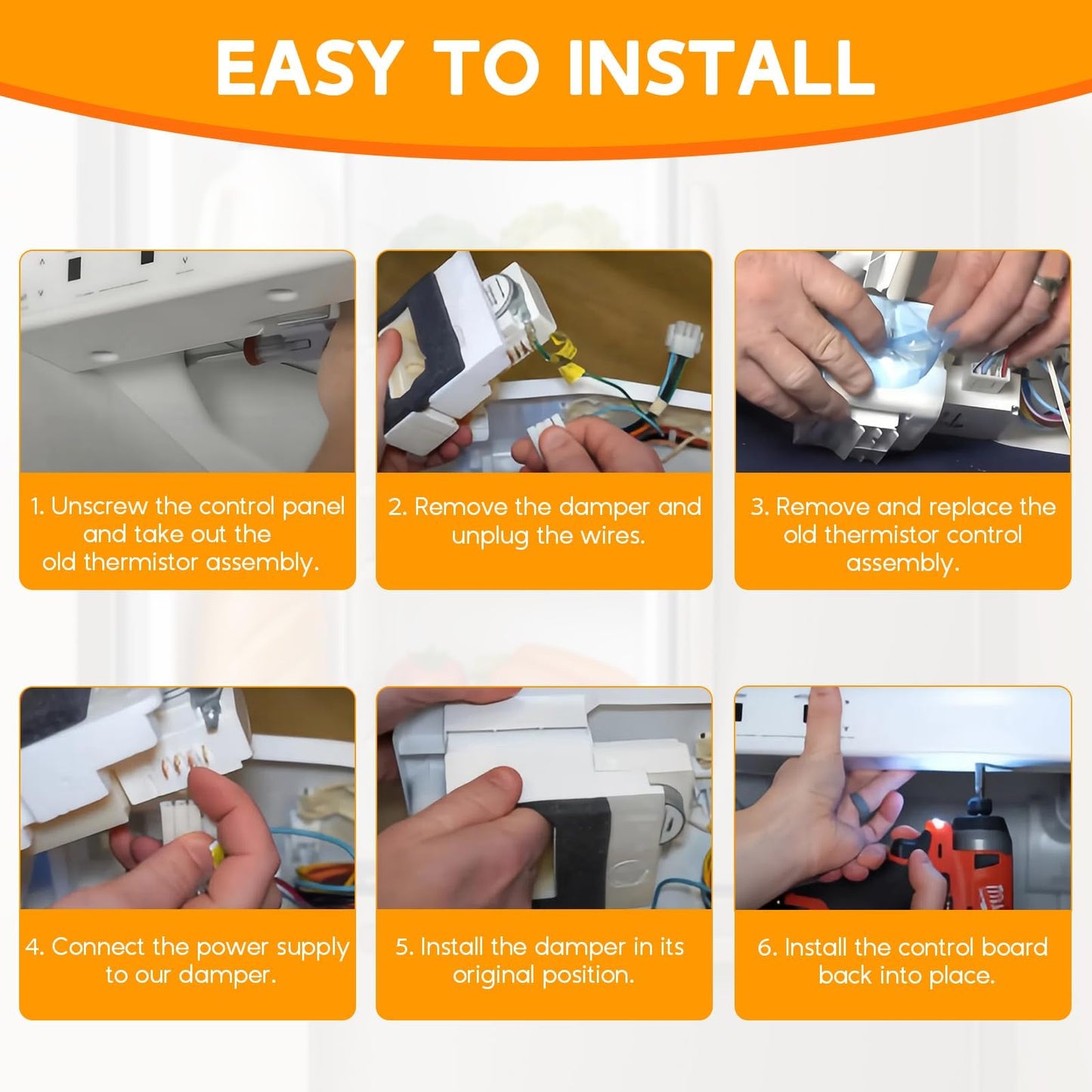 EASY TO INSTALL

1. Unscrew the control panel and take out the old thermistor assembly.

2. Remove the damper and unplug the wires.

3. Remove and replace the old thermistor control assembly.

4. Connect the power supply to our damper.

5. Install the damper in its original position.

6. Install the control board back into place.