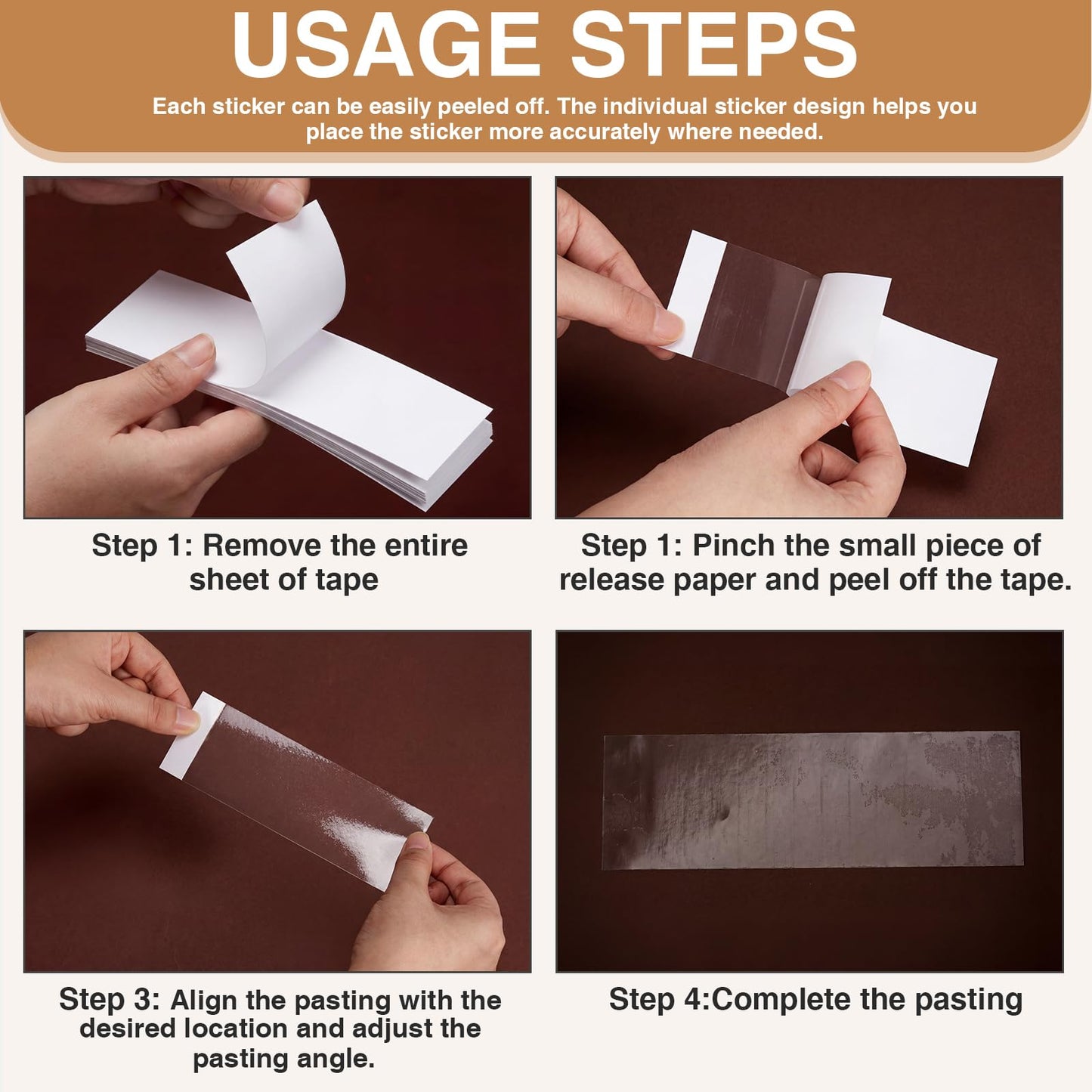 USAGE STEPS

Each sticker can be easily peeled off. The individual sticker design helps you place the sticker more accurately where needed.

Step 1: Remove the entire sheet of tape

Step 1: Pinch the small piece of release paper and peel off the tape.

Step 3: Align the pasting with the desired location and adjust the pasting angle.

Step 4:Complete the pasting