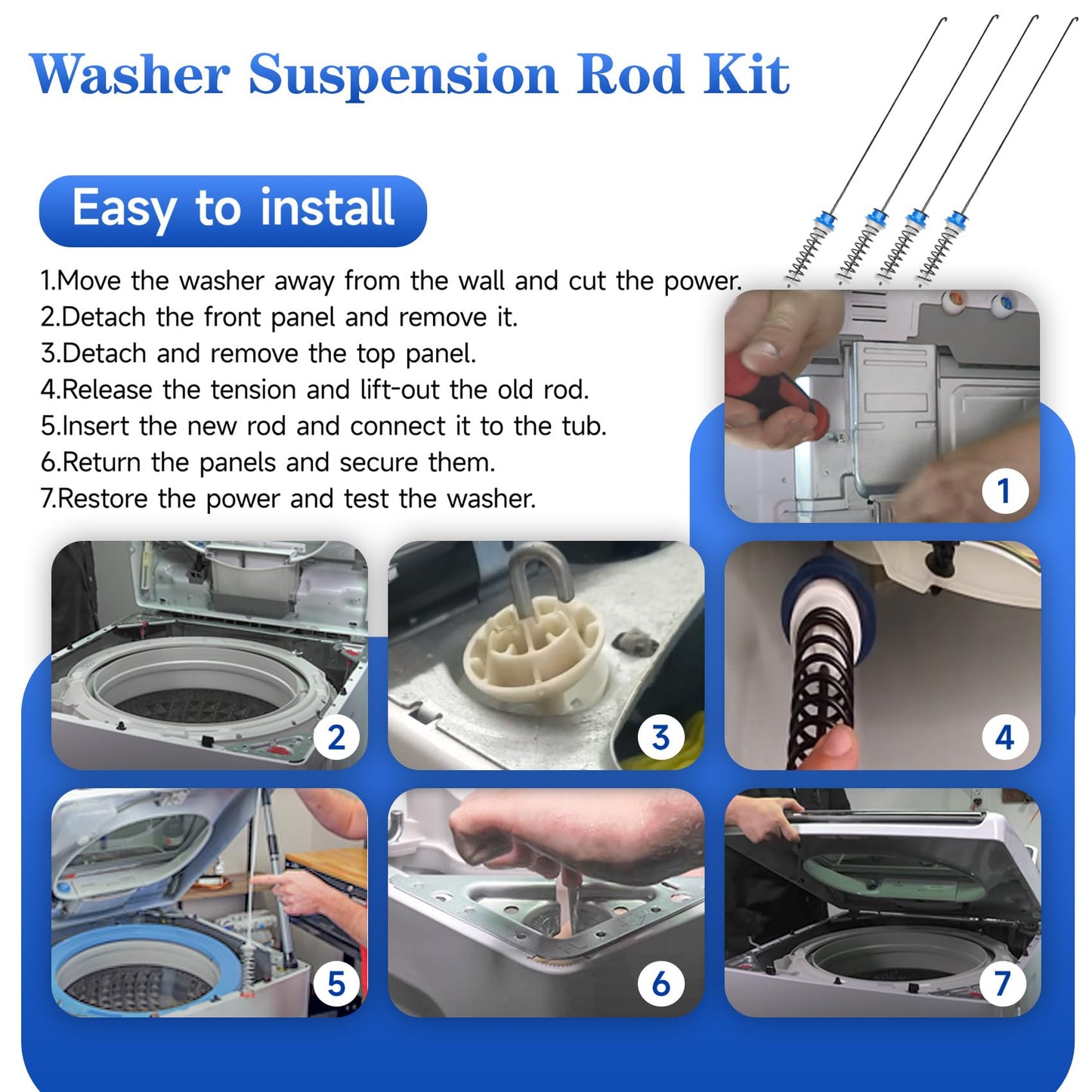 Washer Suspension Rod Kit

Easy to install

1.Move the washer away from the wall and cut the power.
2.Detach the front panel and remove it.
3.Detach and remove the top panel.
4.Release the tension and lift-out the old rod.
5.Insert the new rod and connect it to the tub.
6.Return the panels and secure them.
7.Restore the power and test the washer.

1

2

3

4

5

6

7