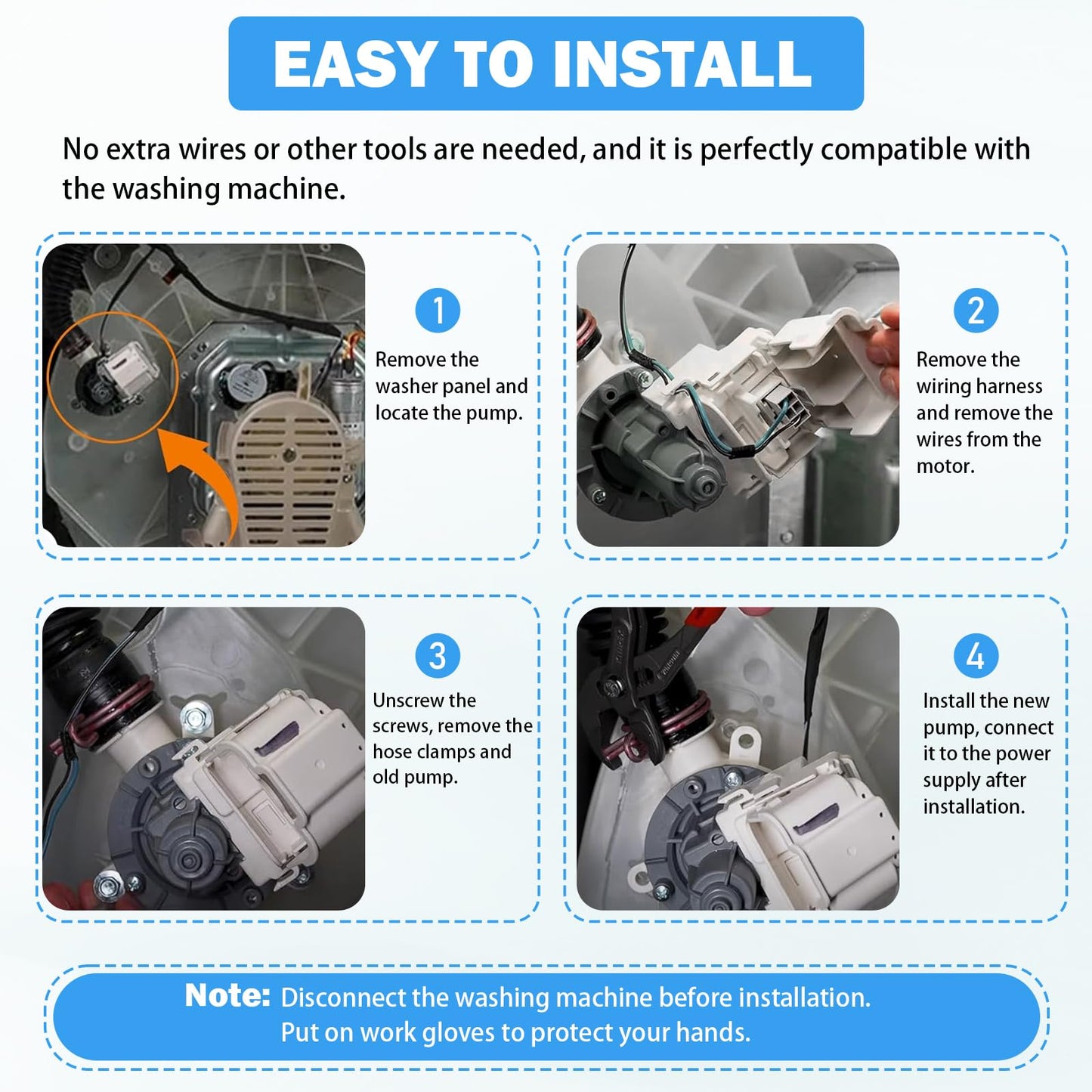 EASY TO INSTALL

No extra wires or other tools are needed, and it is perfectly compatible with the washing machine.

1

Remove the washer panel and locate the pump.

2

Remove the wiring harness and remove the wires from the motor.

3

Unscrew the screws, remove the hose clamps and old pump.

4

Install the new pump, connect it to the power supply after installation.

Note: Disconnect the washing machine before installation. Put on work gloves to protect your hands.