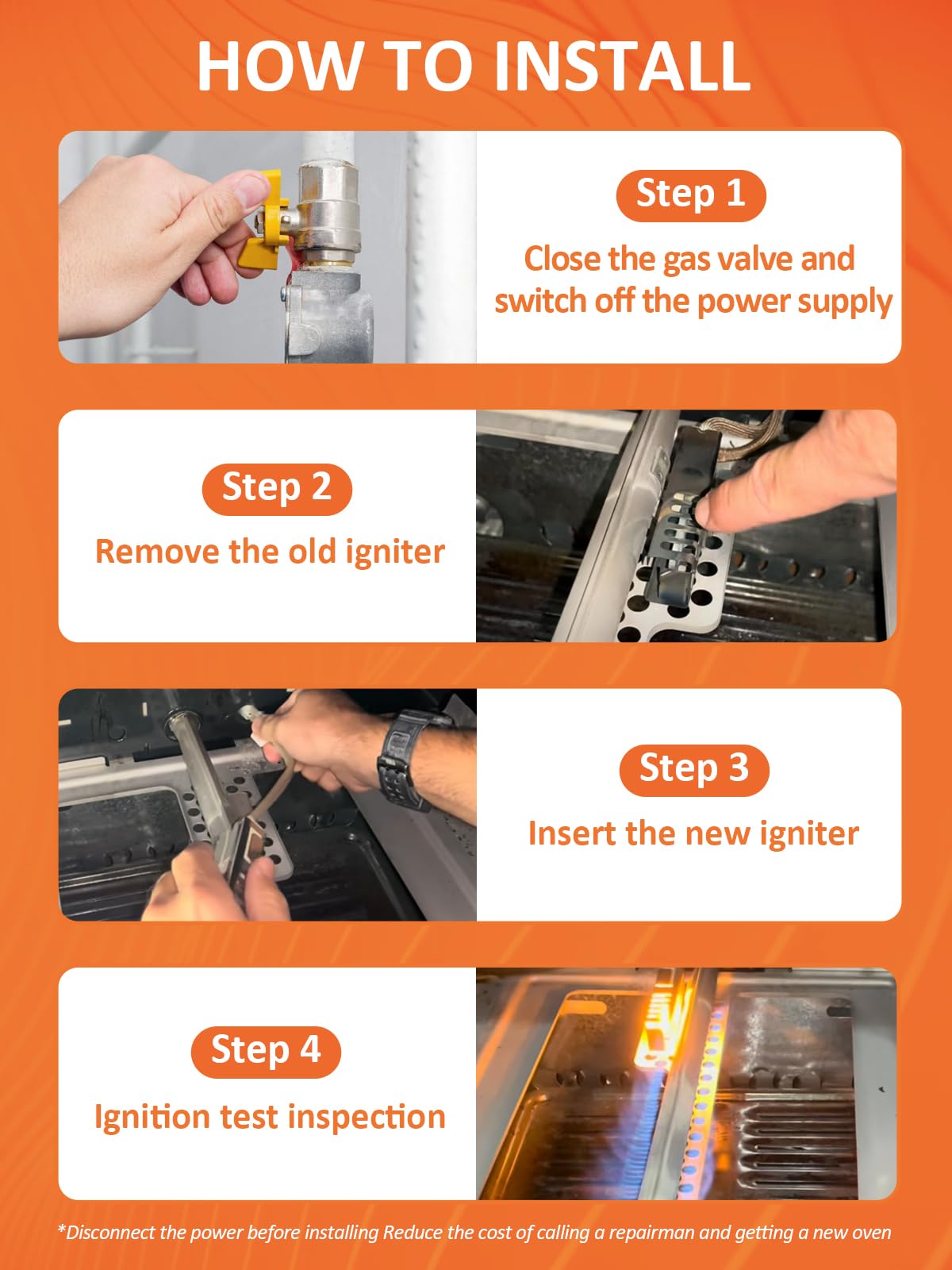 HOW TO INSTALL

Step 1

Close the gas valve and switch off the power supply

Step 2

Remove the old igniter

Step 3

Insert the new igniter

Step 4

Ignition test inspection

*Disconnect the power before installing Reduce the cost of calling a repairman and getting a new oven