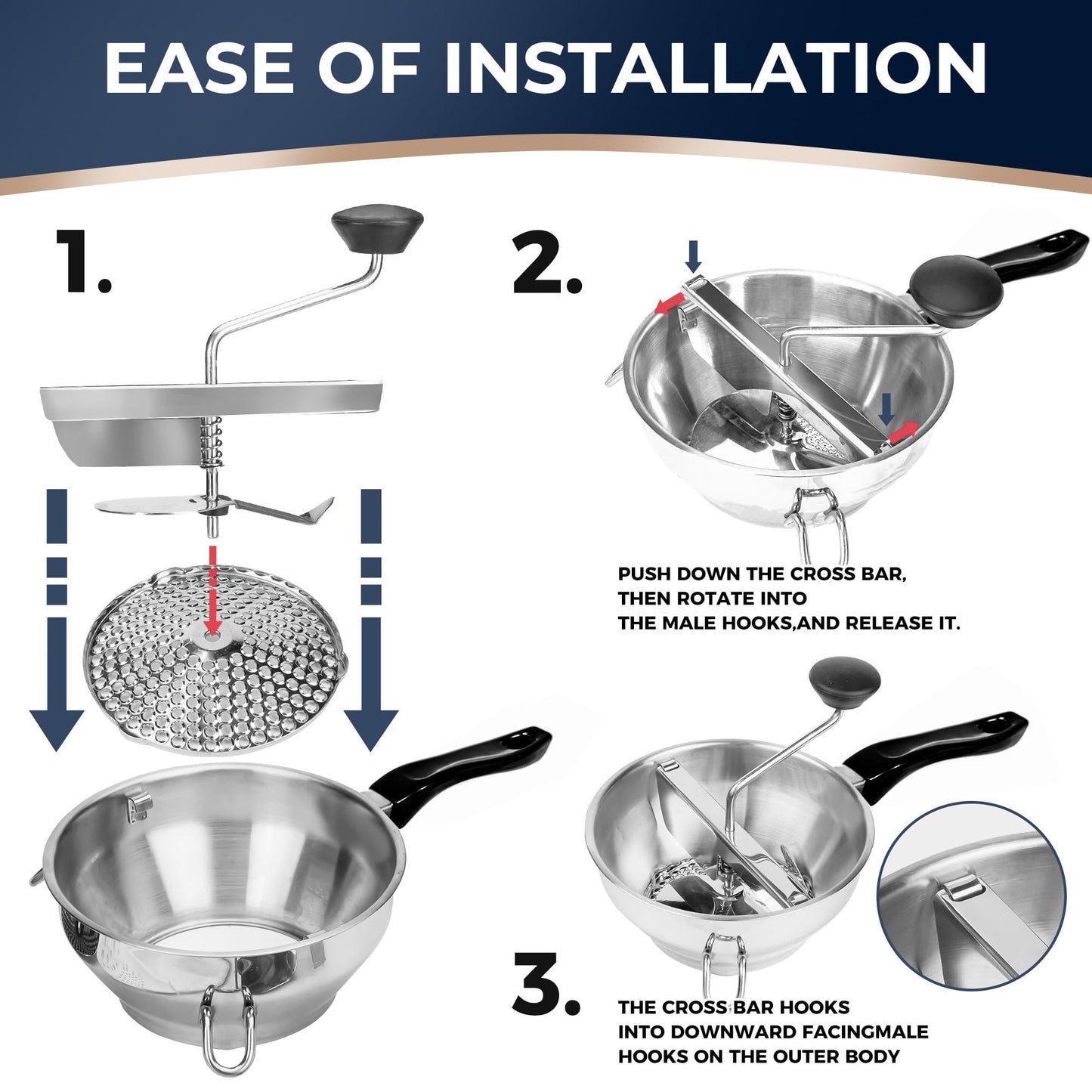 EASE OF INSTALLATION

1.

2.

PUSH DOWN THE CROSS BAR, THEN ROTATE INTO THE MALE HOOKS,AND RELEASE IT.

3.

THE CROSS BAR HOOKS INTO DOWNWARD FACINGMALE HOOKS ON THE OUTER BODY