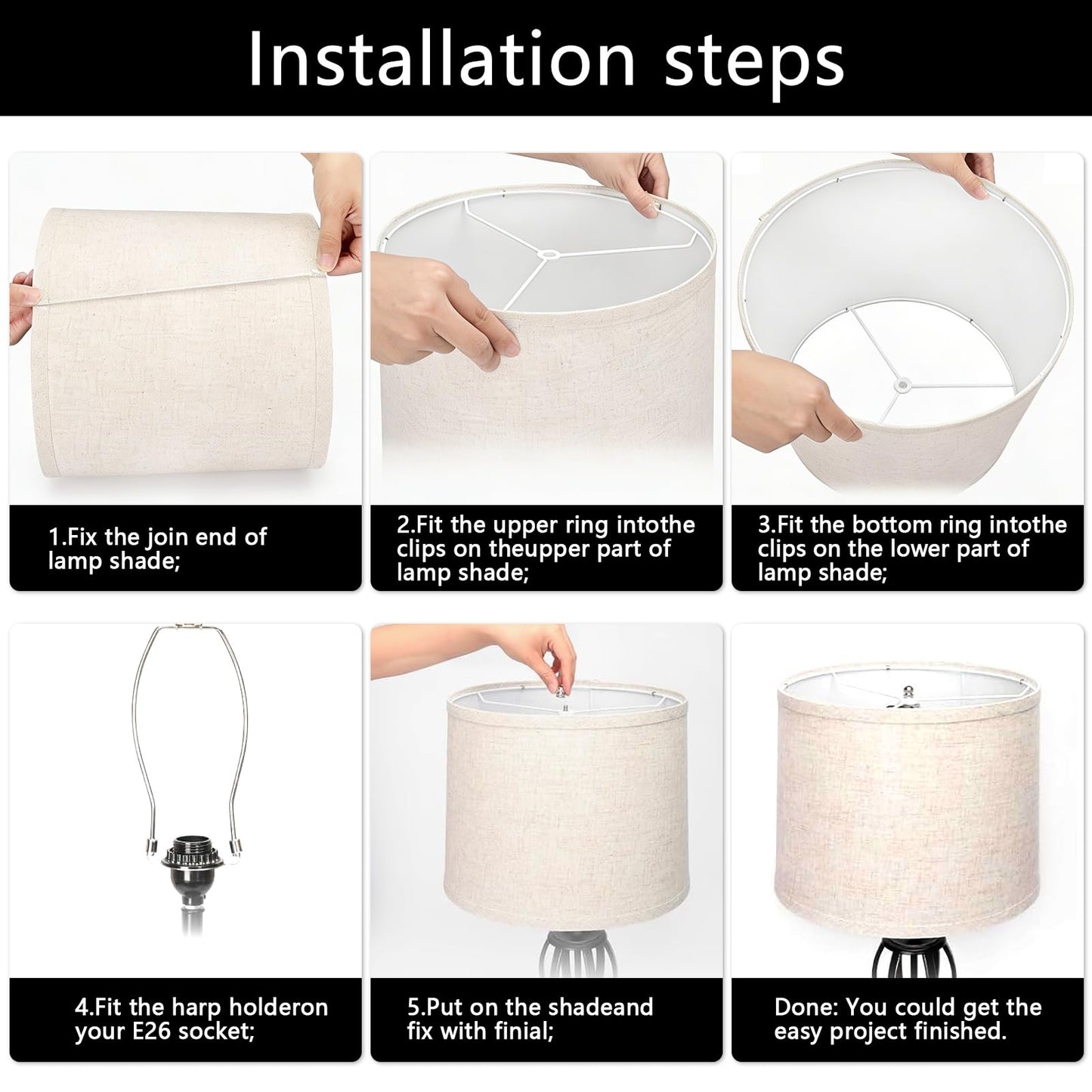 Installation steps

1.Fix the join end of lamp shade;

2.Fit the upper ring intothe clips on theupper part of lamp shade;

3.Fit the bottom ring intothe clips on the lower part of lamp shade;

4.Fit the harp holderon your E26 socket;

5.Put on the shadeand fix with finial;

Done: You could get the easy project finished.