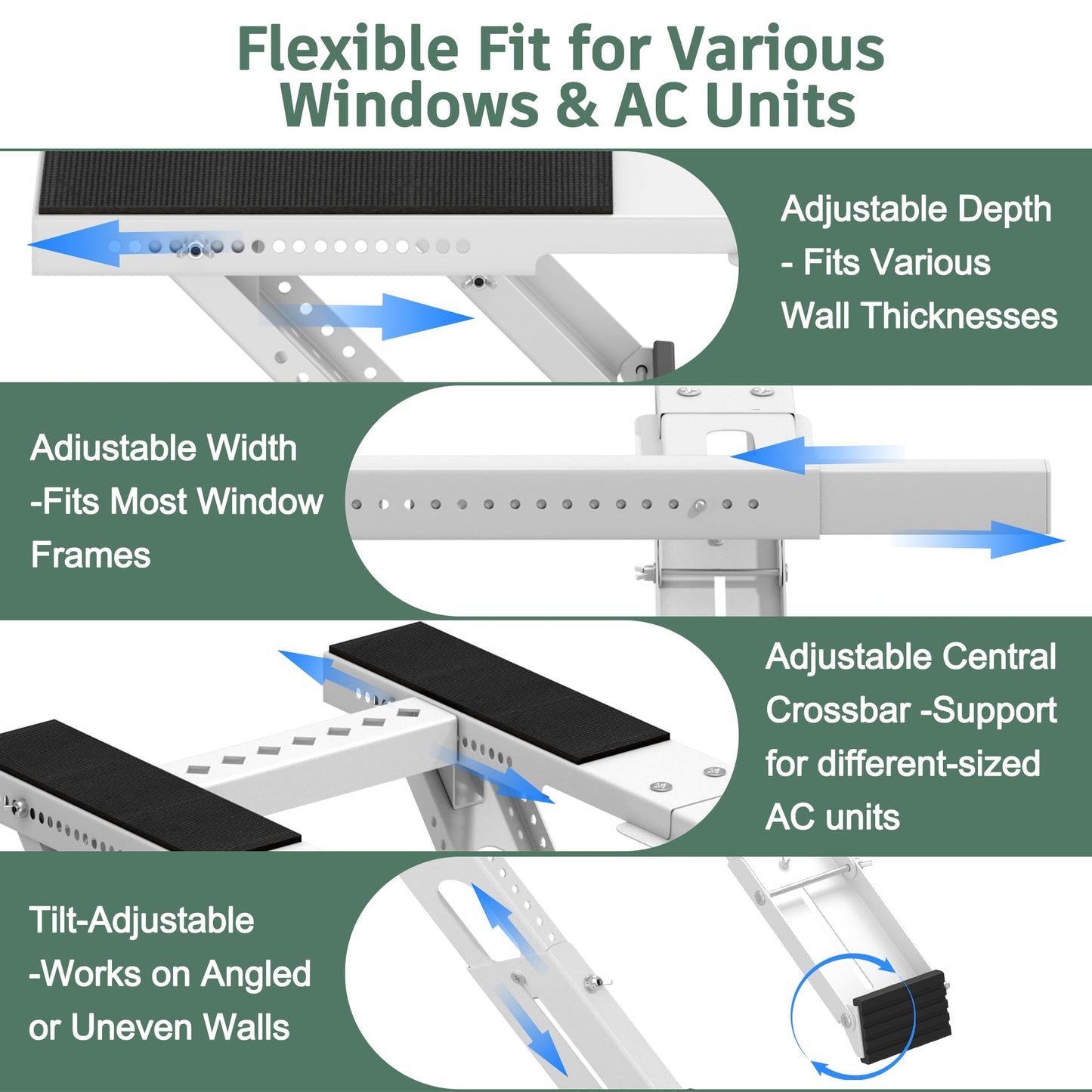 Flexible Fit for Various Windows & AC Units

Adjustable Depth - Fits Various Wall Thicknesses

Adiustable Width -Fits Most Window Frames

Adjustable Central Crossbar -Support for different-sized AC units

Tilt-Adjustable -Works on Angled or Uneven Walls