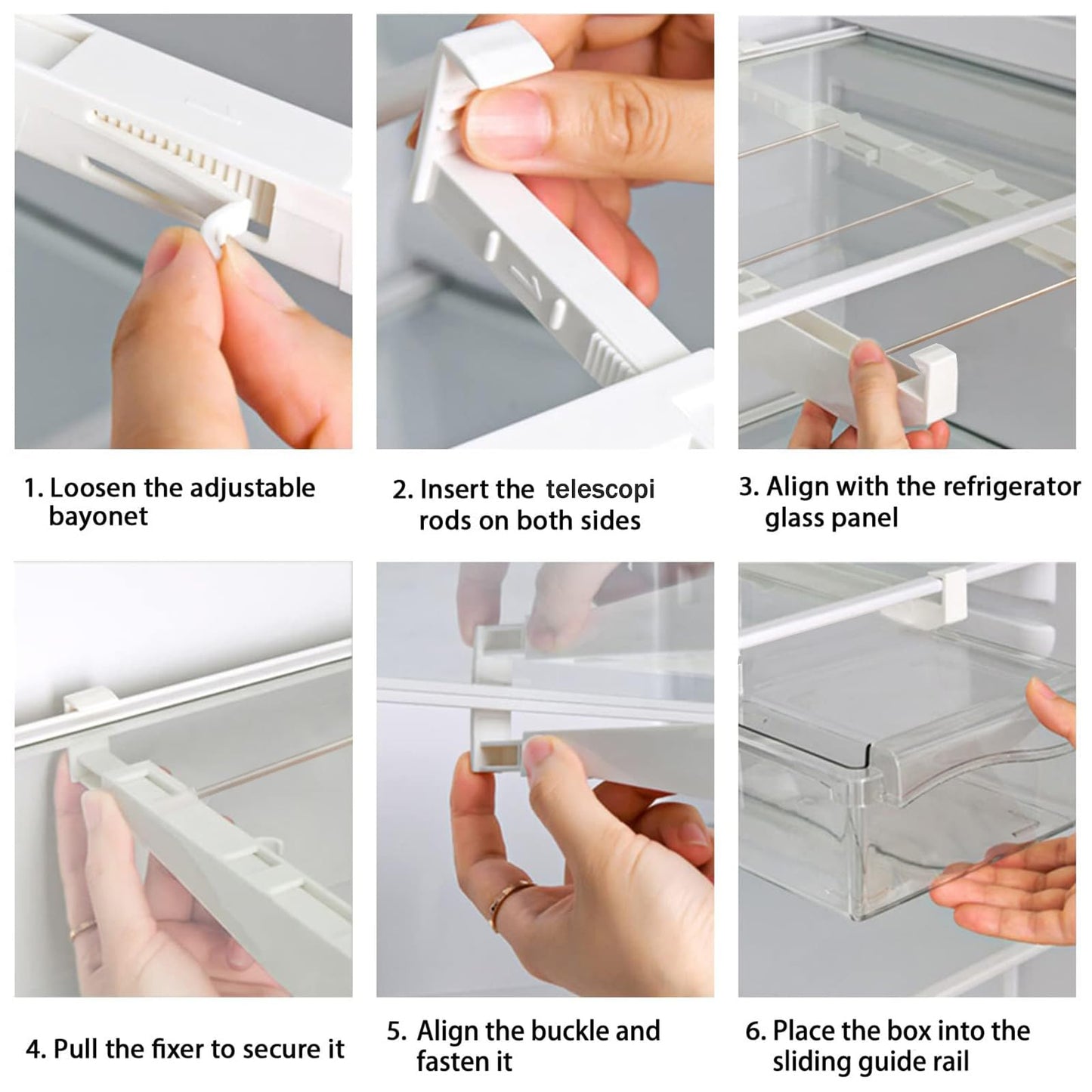 1. Loosen the adjustable bayonet

2. Insert the telescopi rods on both sides

3. Align with the refrigerator glass panel

4. Pull the fixer to secure it

5. Align the buckle and fasten it

6. Place the box into the sliding guide rail