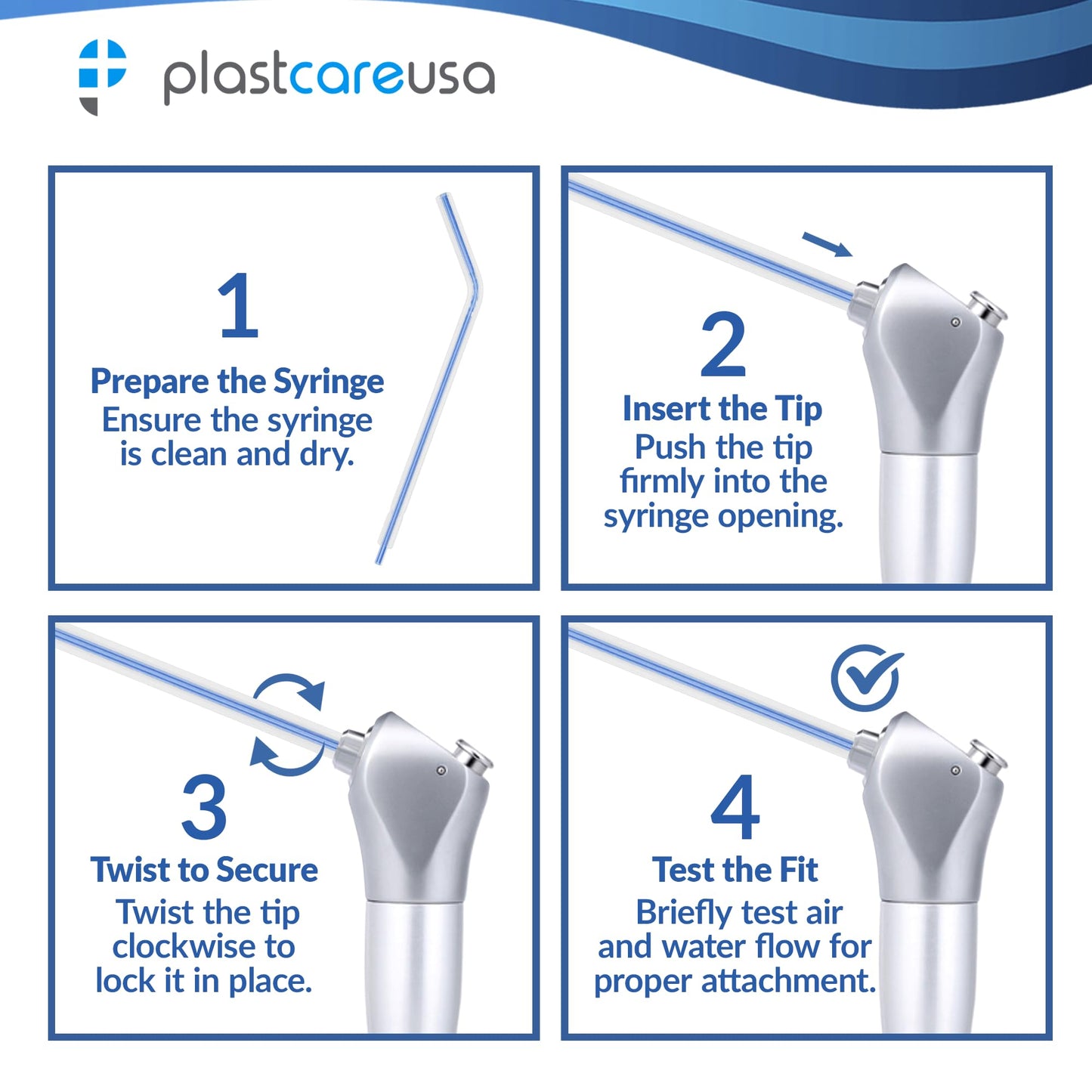 plastcareusa

1
Prepare the Syringe
Ensure the syringe is clean and dry.

2
Insert the Tip
Push the tip firmly into the syringe opening.

3
Twist to Secure
Twist the tip clockwise to lock it in place.

4
Test the Fit
Briefly test air and water flow for proper attachment.