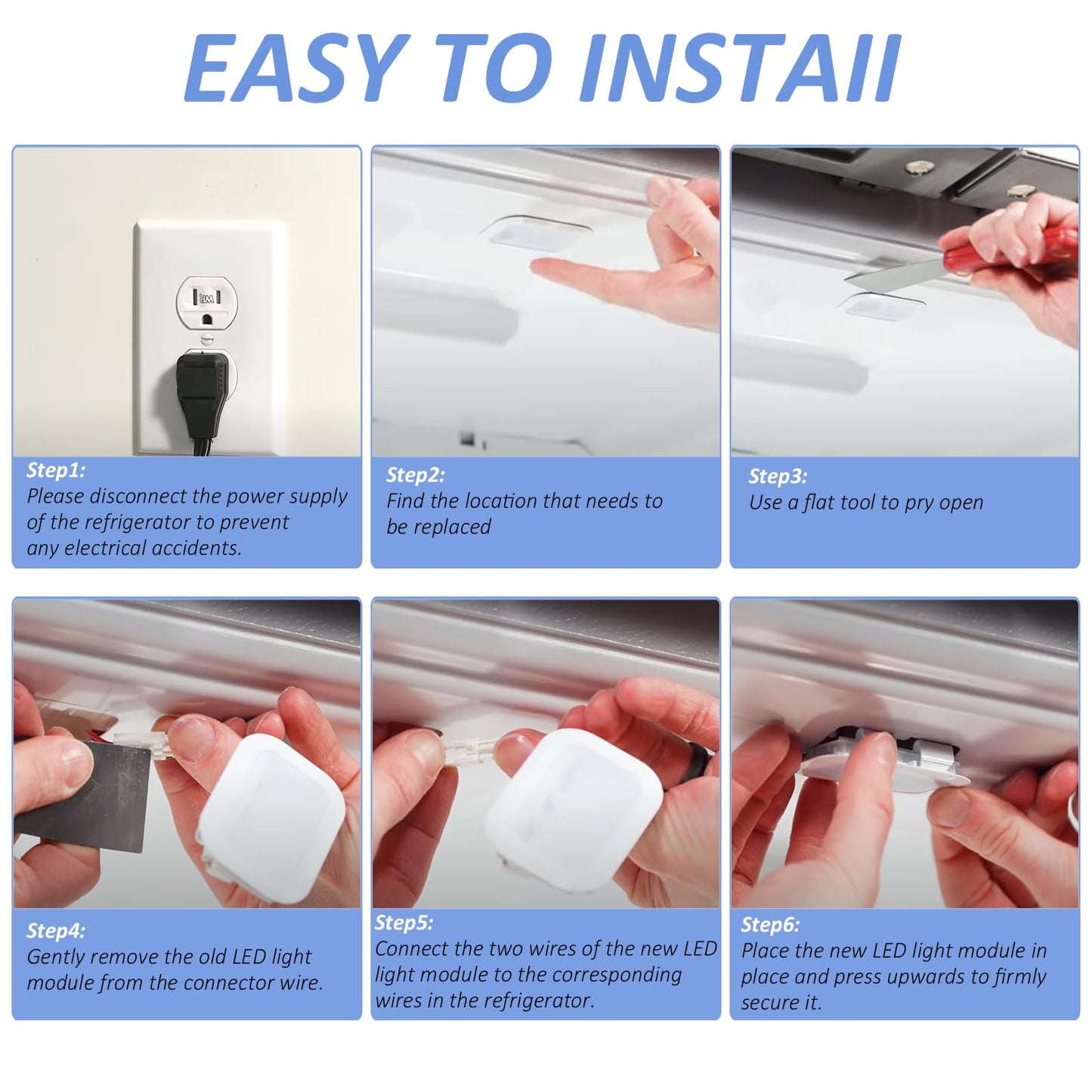 EASY TO INSTAII

Step1:
Please disconnect the power supply of the refrigerator to prevent any electrical accidents.

Step2:
Find the location that needs to be replaced

Step3:
Use a flat tool to pry open

Step4:
Gently remove the old LED light module from the connector wire.

Step5:
Connect the two wires of the new LED light module to the corresponding wires in the refrigerator.

Step6:
Place the new LED light module in place and press upwards to firmly secure it.