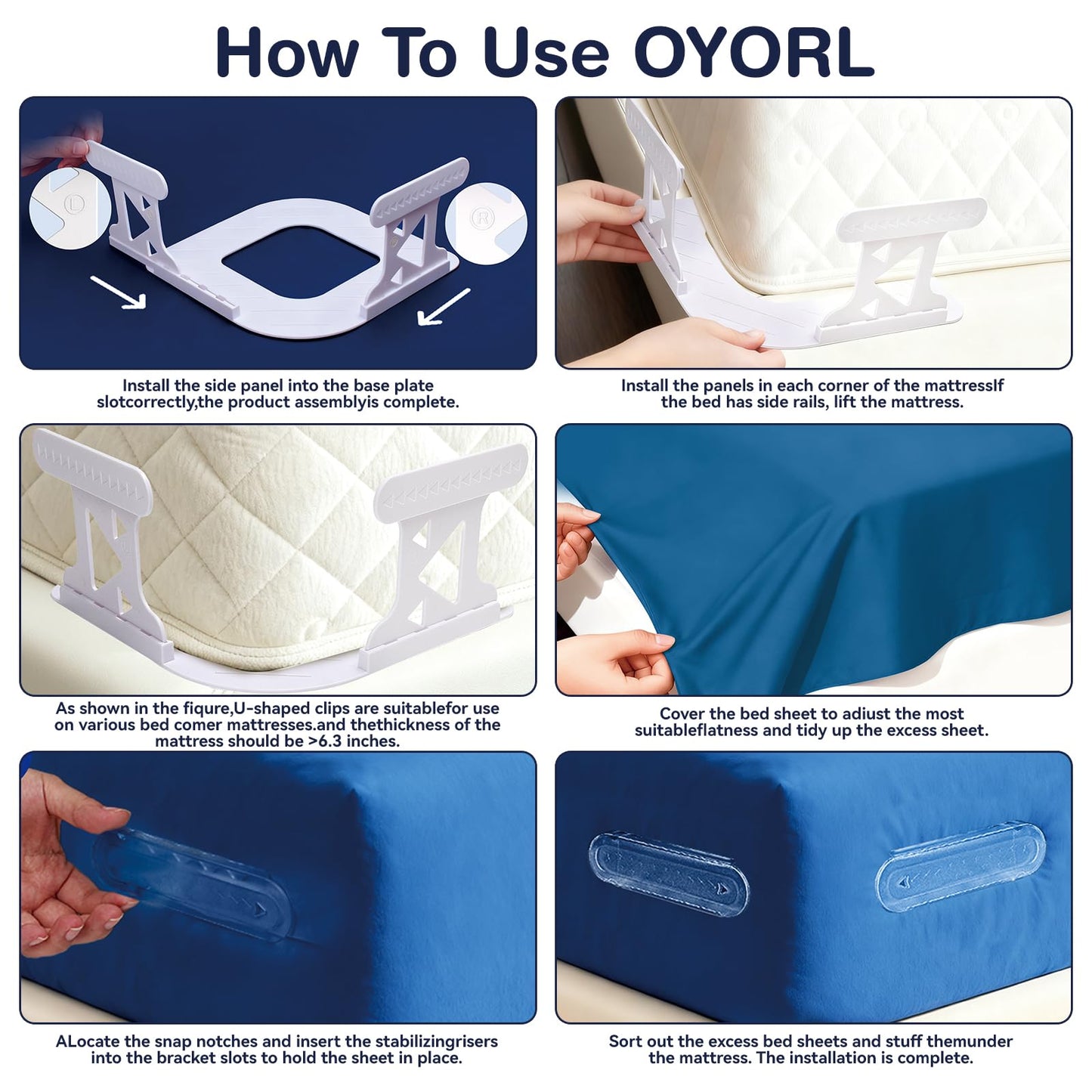 How To Use OYORL

L

R

Install the side panel into the base plate slotcorrectly,the product assemblyis complete.

Install the panels in each corner of the mattressIf the bed has side rails, lift the mattress.

As shown in the fiqure,U-shaped clips are suitablefor use on various bed comer mattresses.and thethickness of the mattress should be >6.3 inches.

Cover the bed sheet to adiust the most suitableflatness and tidy up the excess sheet.

ALocate the snap notches and insert the stabilizingrisers into the bracket slots to hold the sheet in place.

Sort out the excess bed sheets and stuff themunder the mattress. The installation is complete.