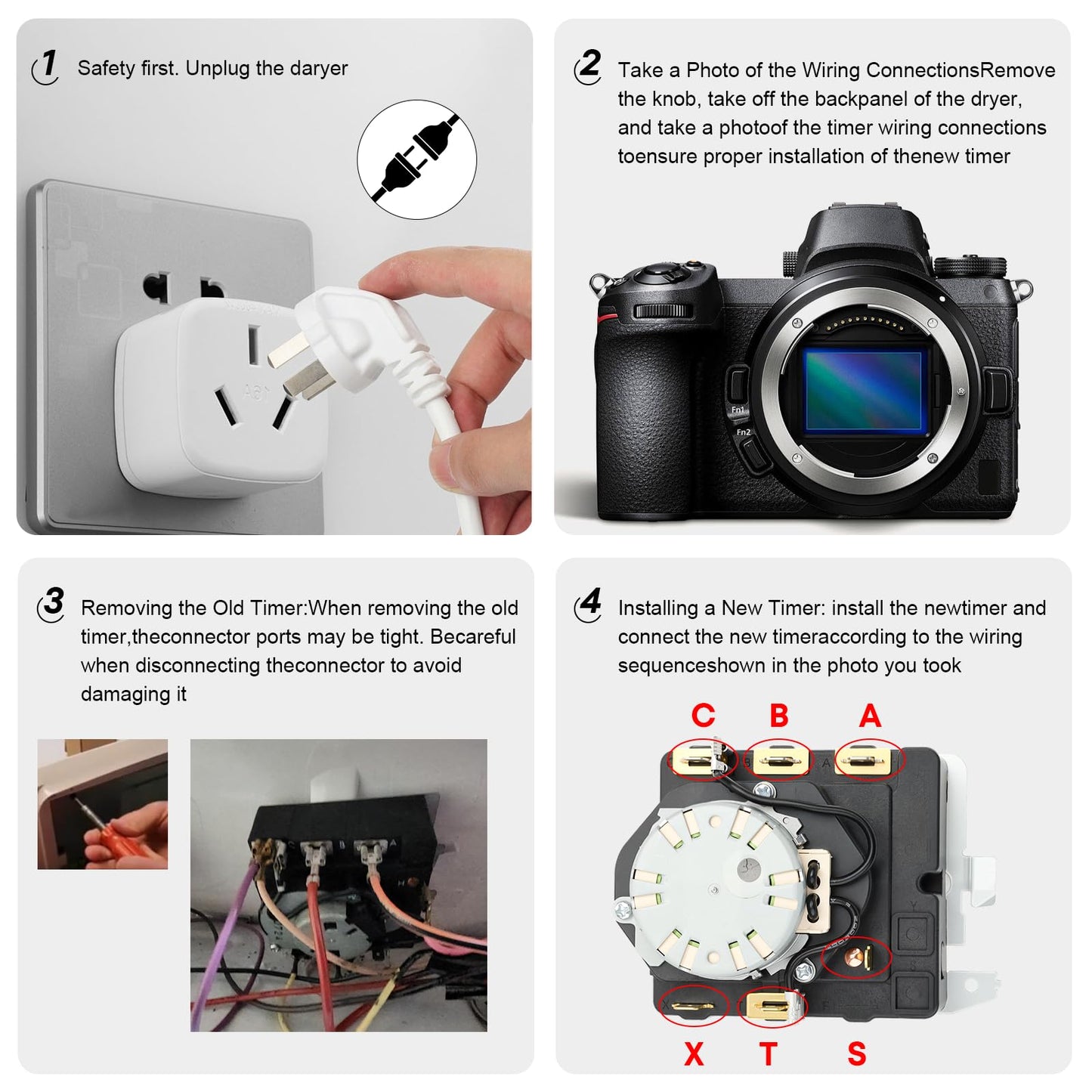 1 Safety first. Unplug the daryer

2 Take a Photo of the Wiring ConnectionsRemove the knob, take off the backpanel of the dryer, and take a photoof the timer wiring connections toensure proper installation of thenew timer

Fn1
Fn2

3 Removing the Old Timer:When removing the old timer,theconnector ports may be tight. Becareful when disconnecting theconnector to avoid damaging it

4 Installing a New Timer: install the newtimer and connect the new timeraccording to the wiring sequenceshown in the photo you took

C B A

X T S