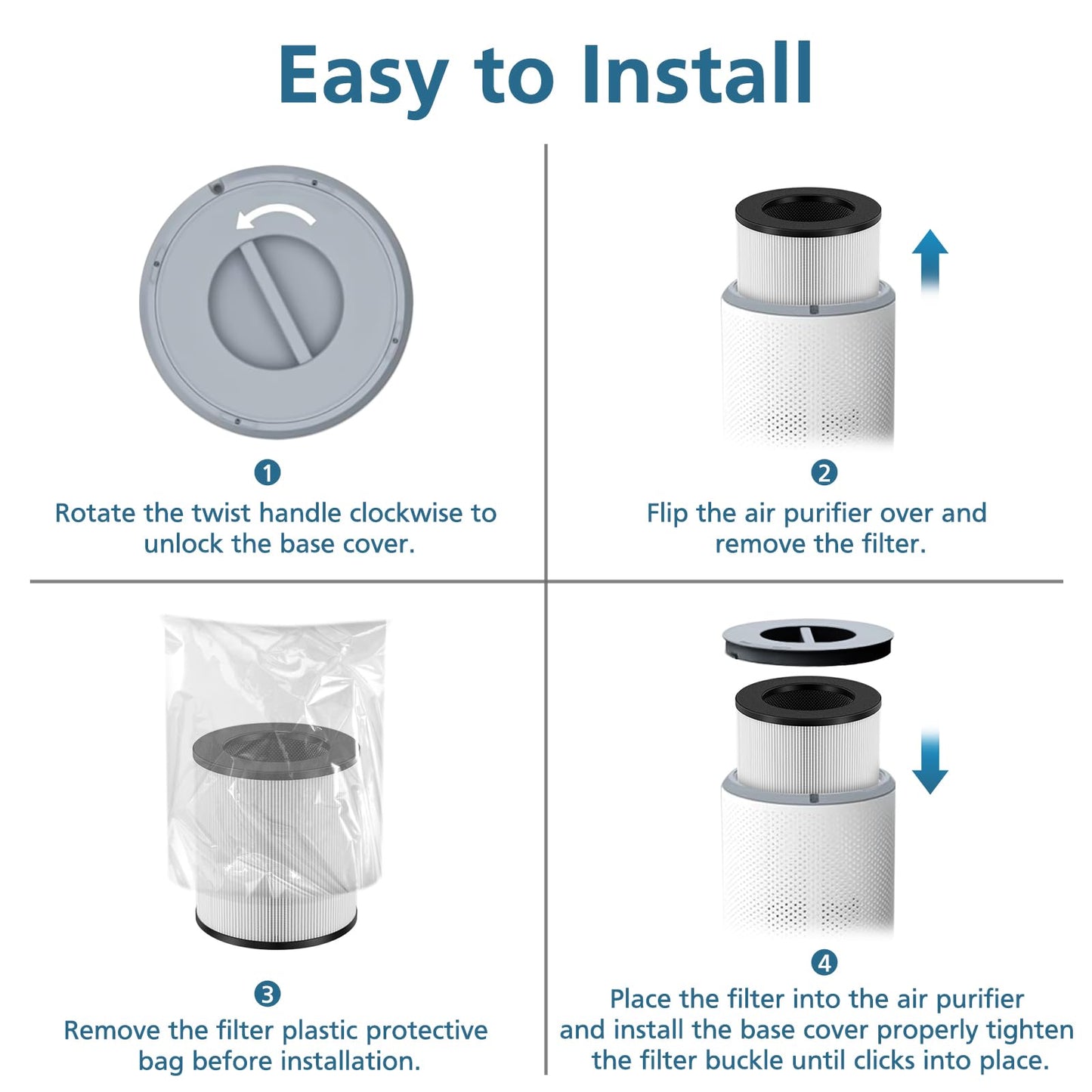 Easy to Install

1
Rotate the twist handle clockwise to unlock the base cover.

2
Flip the air purifier over and remove the filter.

3
Remove the filter plastic protective bag before installation.

4
Place the filter into the air purifier and install the base cover properly tighten the filter buckle until clicks into place.