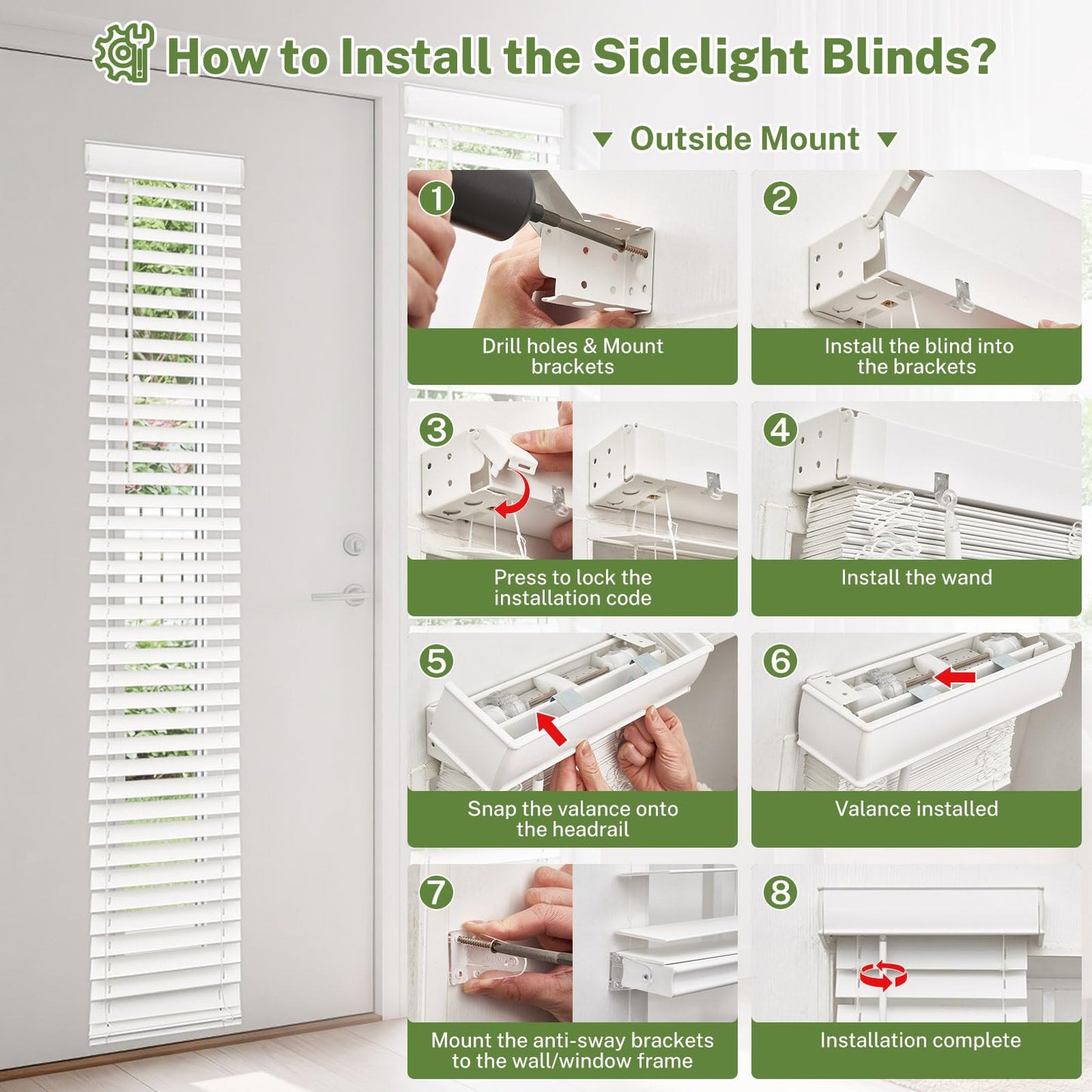 How to Install the Sidelight Blinds?

▼ Outside Mount ▼

1
Drill holes & Mount brackets

2
Install the blind into the brackets

3
Press to lock the installation code

4
Install the wand

5
Snap the valance onto the headrail

6
Valance installed

7
Mount the anti-sway brackets to the wall/window frame

8
Installation complete