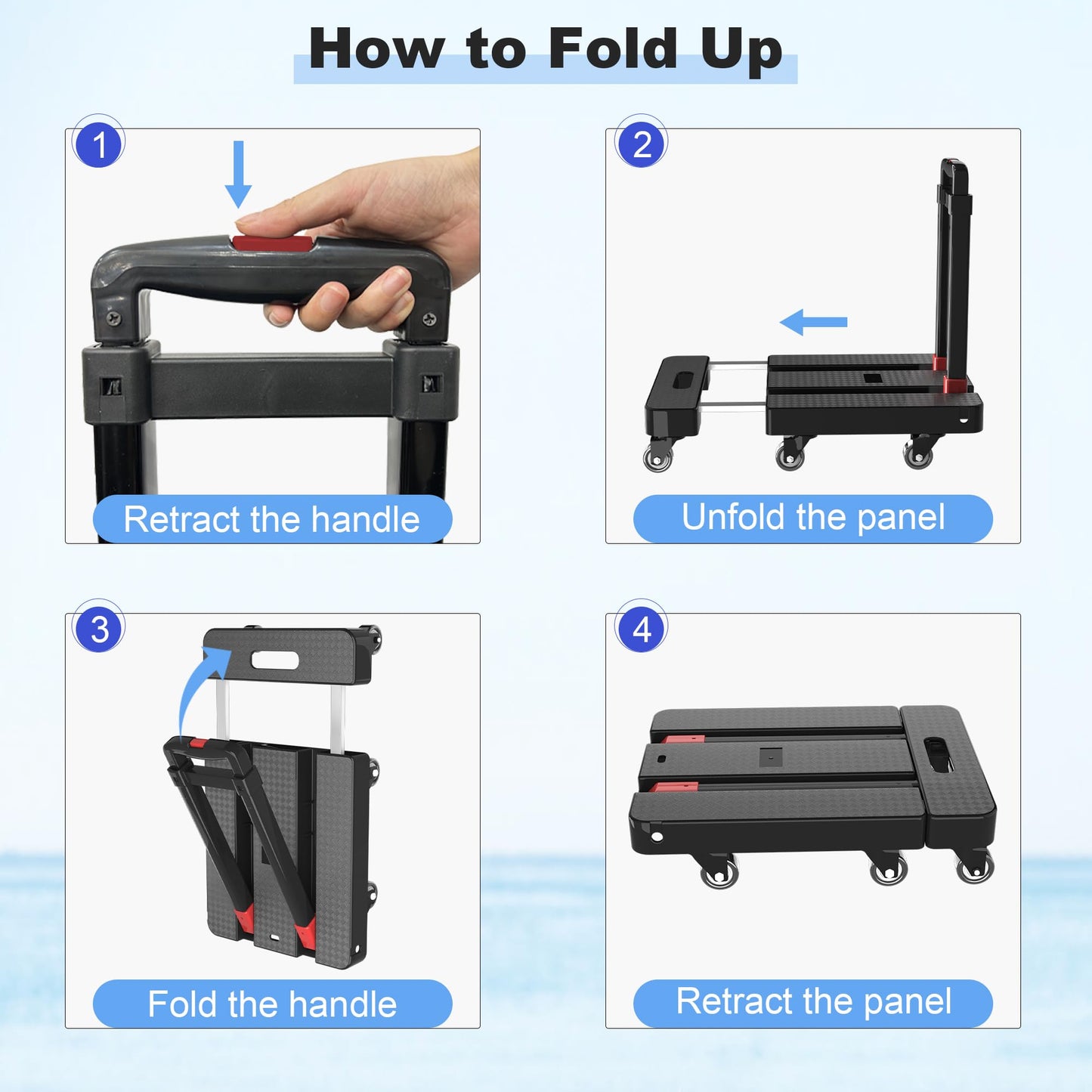 How to Fold Up

1

Retract the handle

2

Unfold the panel

3

Fold the handle

4

Retract the panel