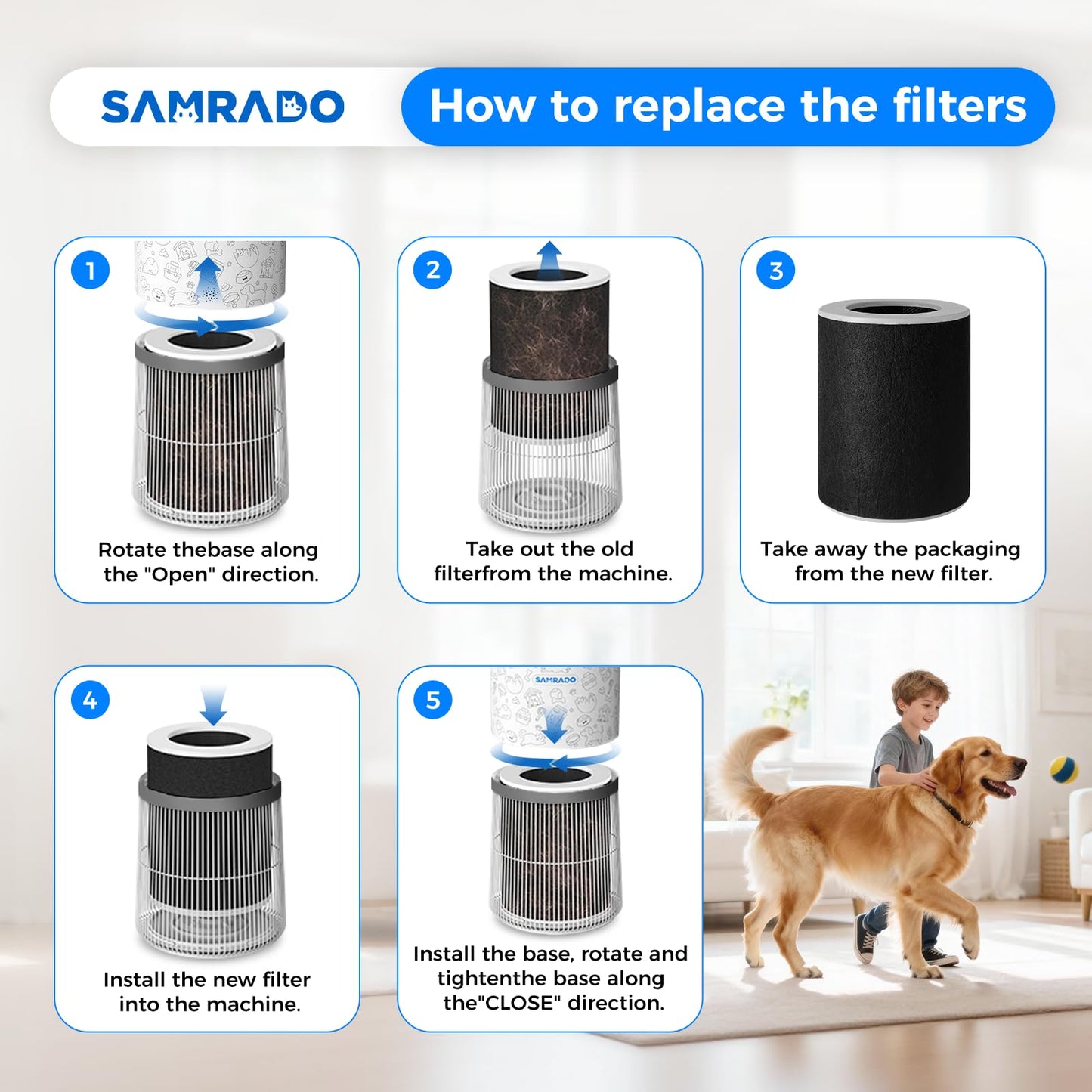 SAMRADO

How to replace the filters

1
Rotate thebase along the "Open" direction.

2
Take out the old filterfrom the machine.

3
Take away the packaging from the new filter.

4
Install the new filter into the machine.

5
SAMRADO
Install the base, rotate and tightenthe base along the"CLOSE" direction.