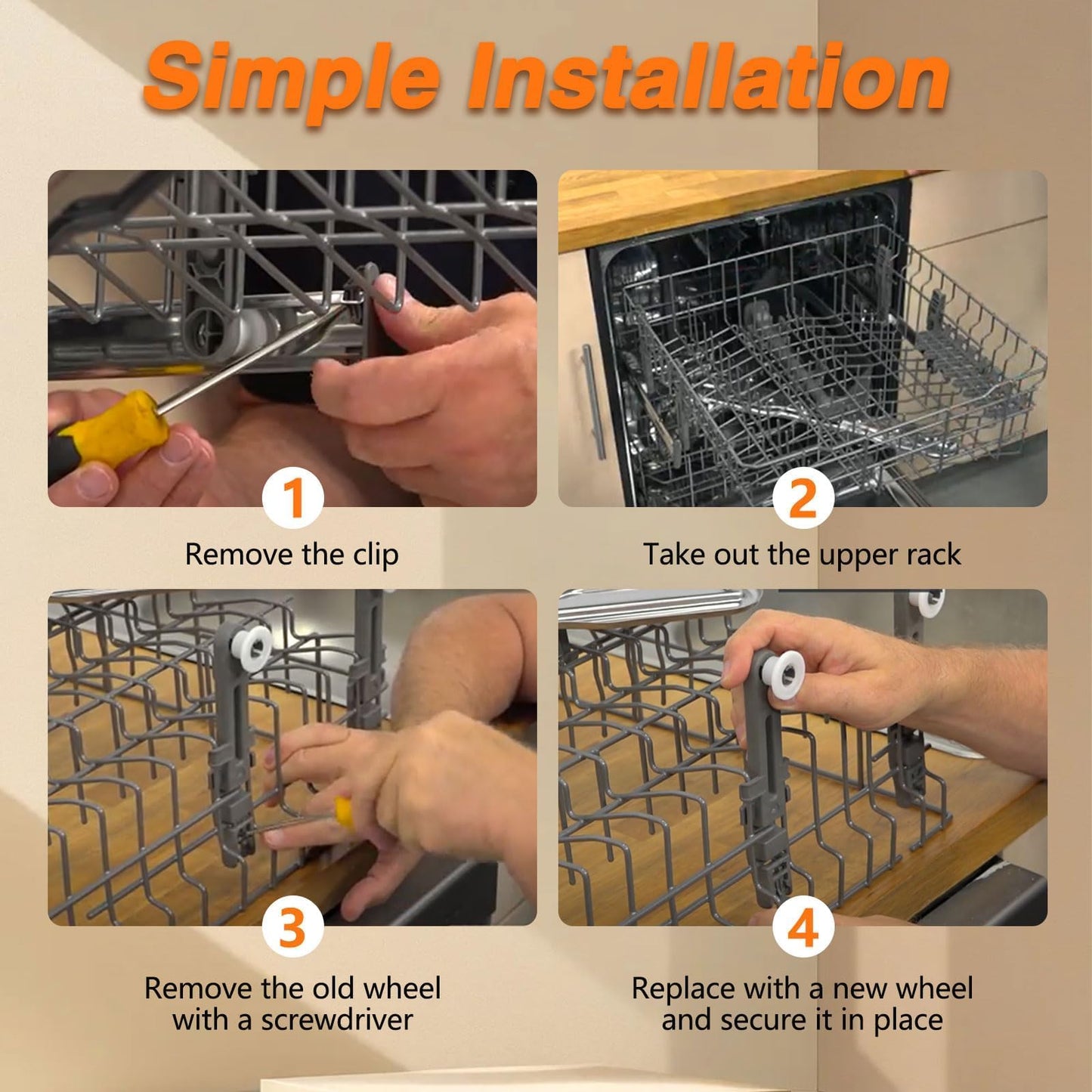 Simple Installation

1

Remove the clip

2

Take out the upper rack

3

Remove the old wheel with a screwdriver

4

Replace with a new wheel and secure it in place