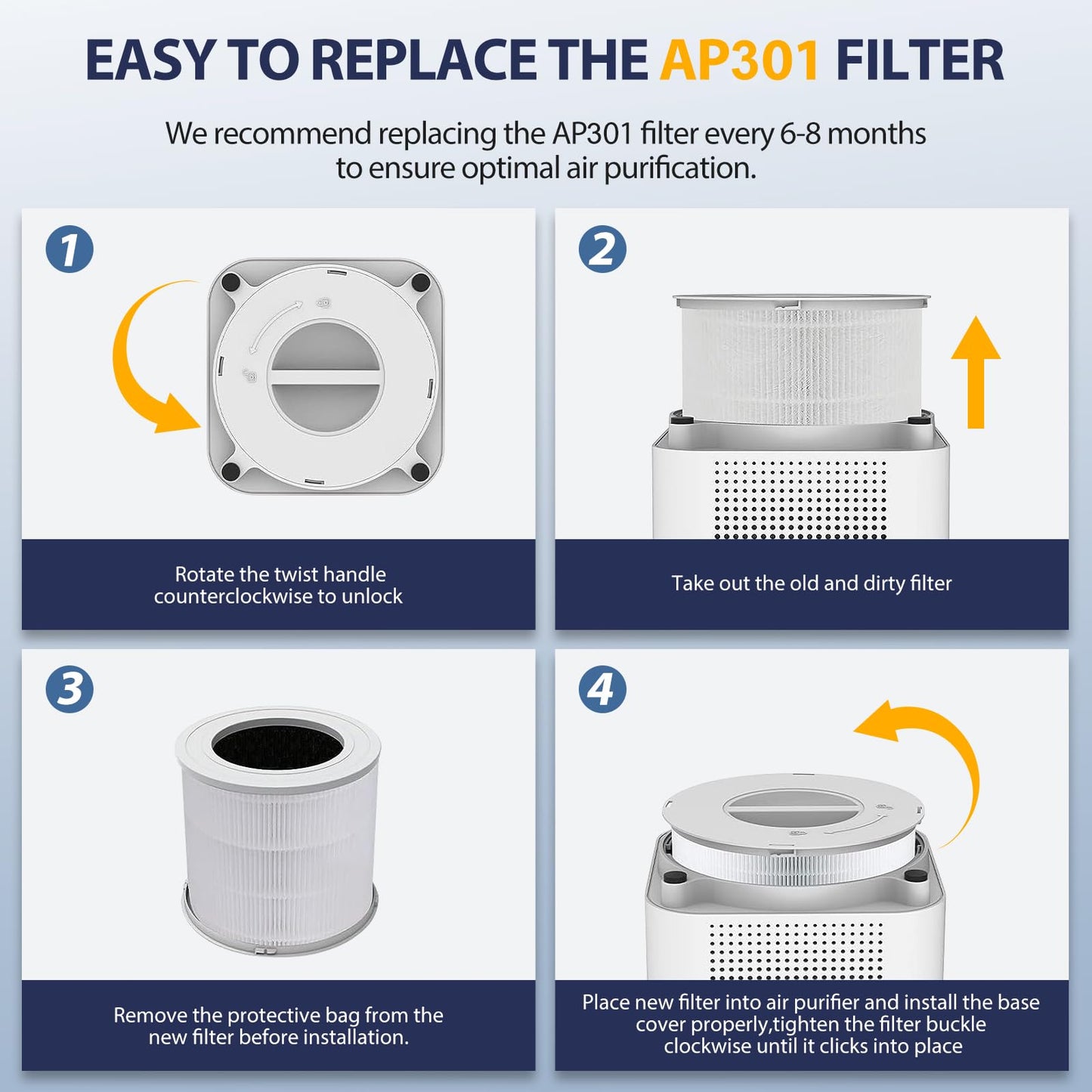 EASY TO REPLACE THE AP301 FILTER

We recommend replacing the AP301 filter every 6-8 months to ensure optimal air purification.

1

Rotate the twist handle counterclockwise to unlock

2

Take out the old and dirty filter

3

Remove the protective bag from the new filter before installation.

4

Place new filter into air purifier and install the base cover properly,tighten the filter buckle clockwise until it clicks into place