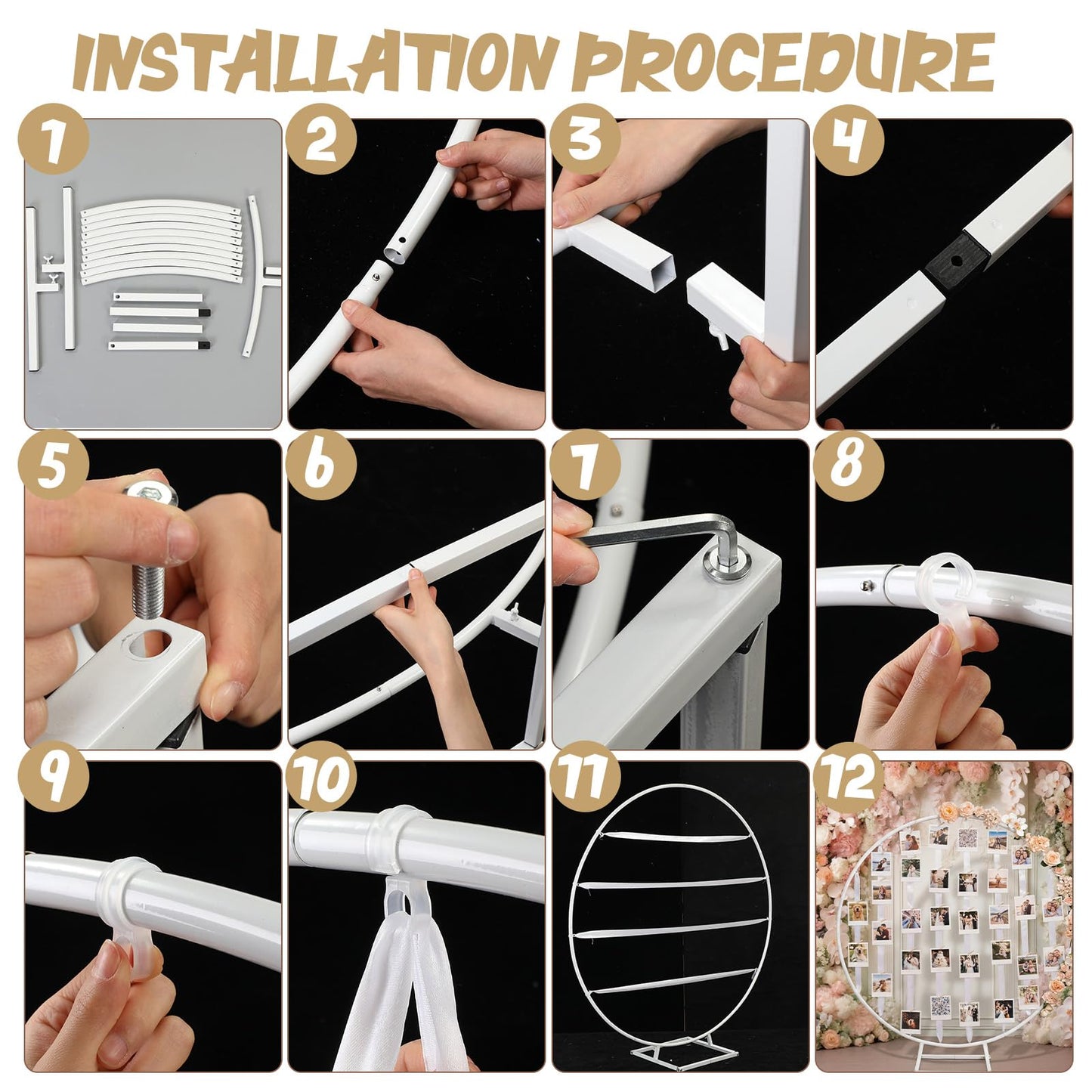 INSTALLATION PROCEDURE

1

2

3

4

5

6

7

8

9

10

11

12