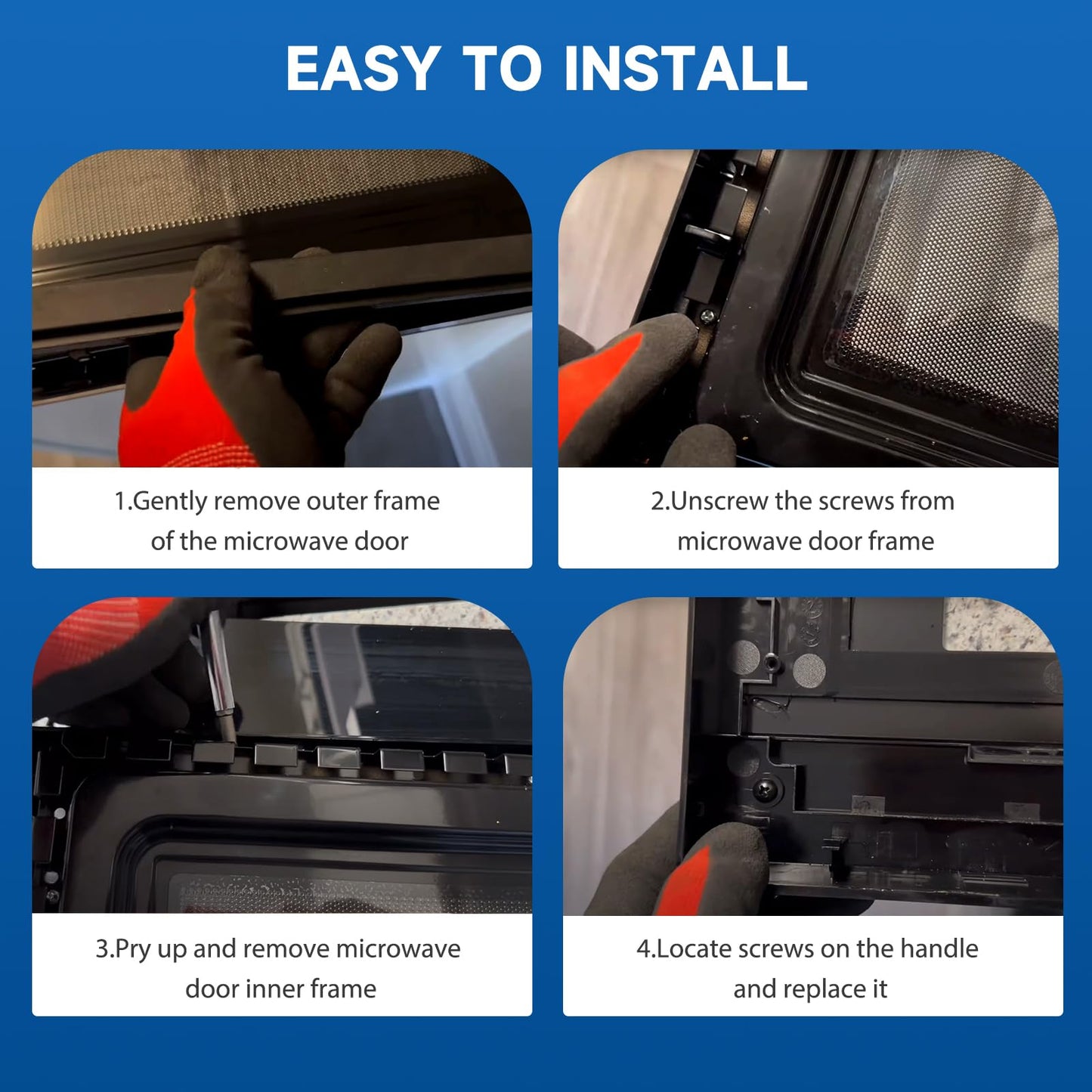 EASY TO INSTALL

1.Gently remove outer frame of the microwave door

2.Unscrew the screws from microwave door frame

3.Pry up and remove microwave door inner frame

4.Locate screws on the handle and replace it