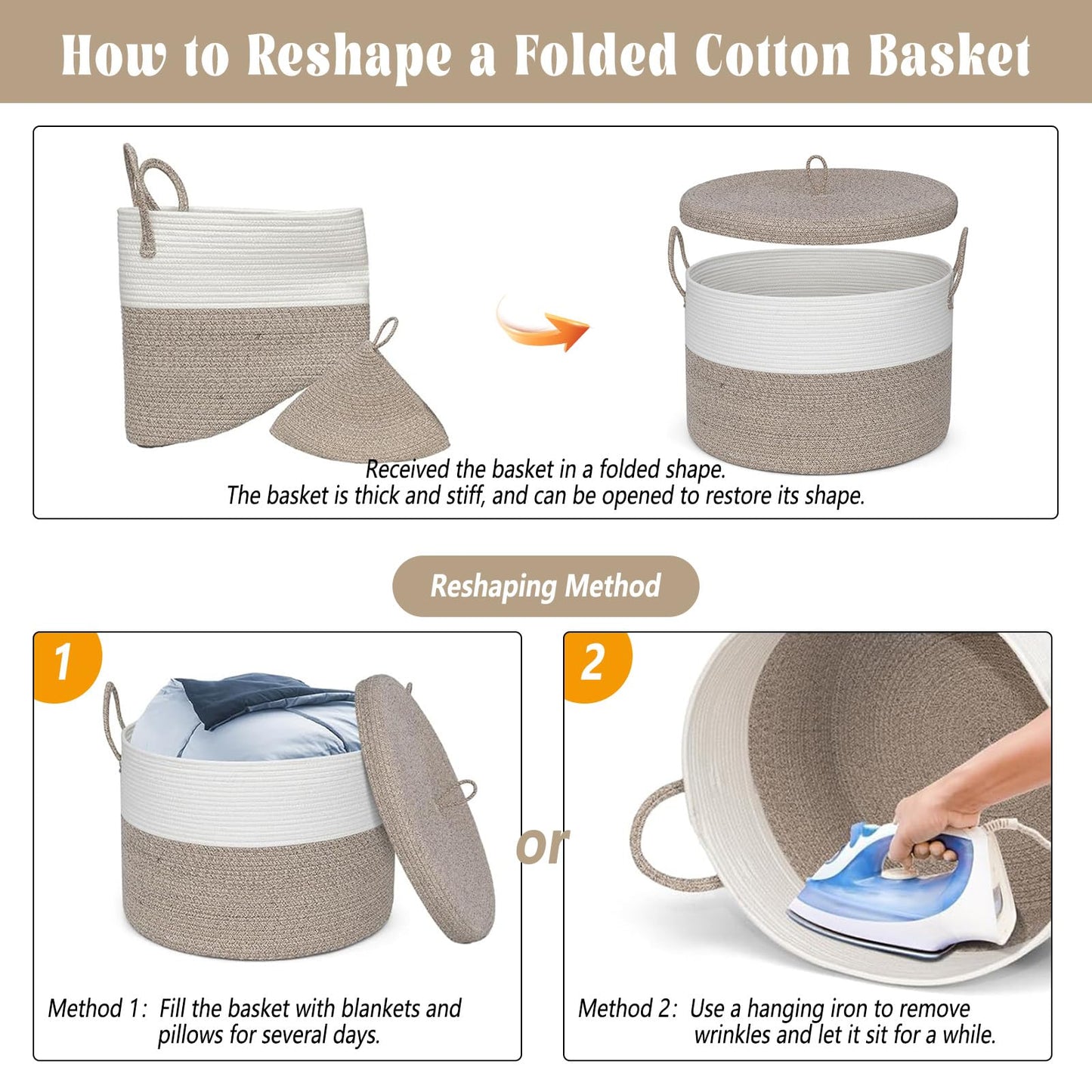 How to Reshape a Folded Cotton Basket

Received the basket in a folded shape.
The basket is thick and stiff, and can be opened to restore its shape.

Reshaping Method

1

Method 1: Fill the basket with blankets and pillows for several days.

or

2

Method 2: Use a hanging iron to remove wrinkles and let it sit for a while.