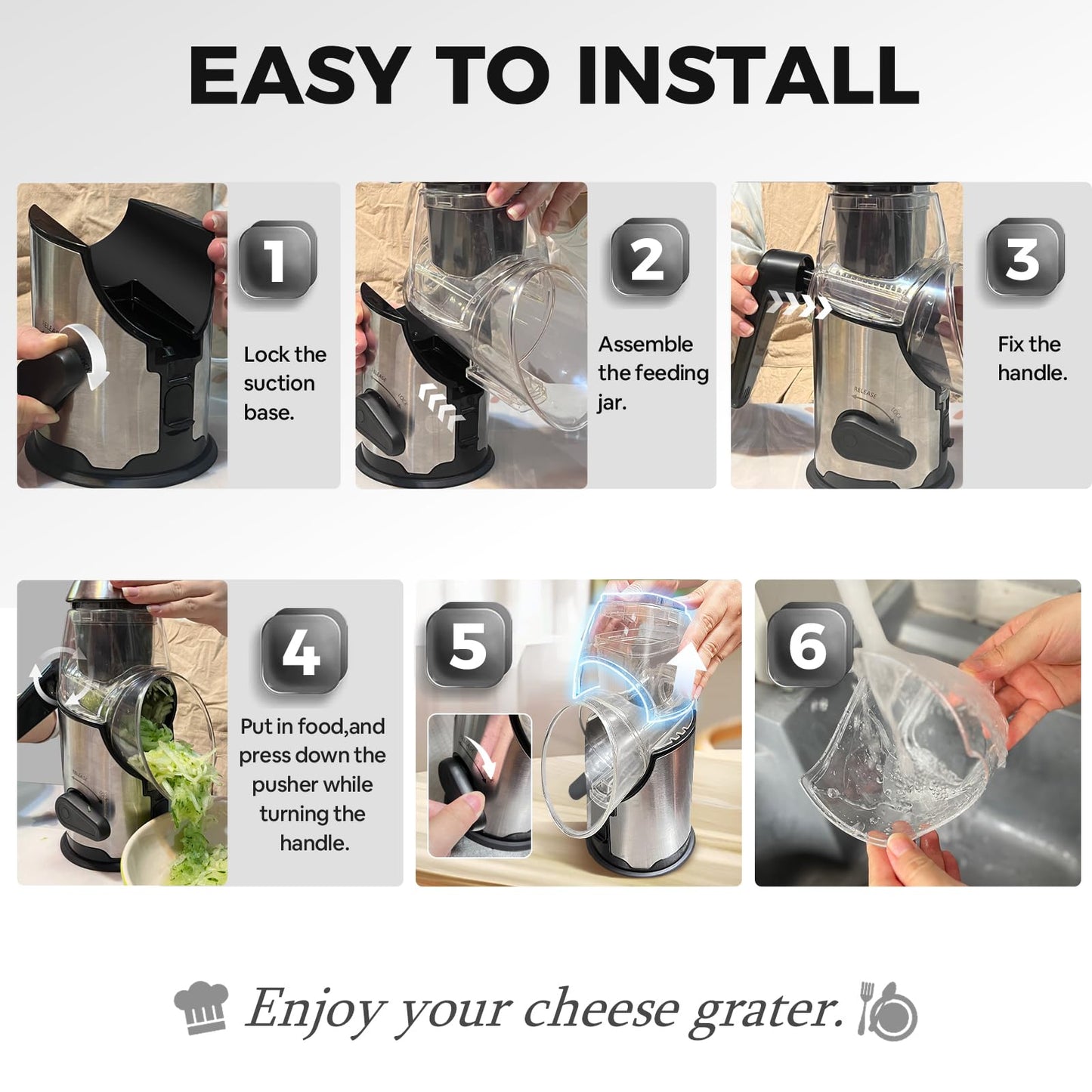 EASY TO INSTALL

1

Lock the suction base.

2

Assemble the feeding jar.

RELEASE LOCK

3

Fix the handle.

RELEASE LOCK

4

Put in food,and press down the pusher while turning the handle.

5

6

Enjoy your cheese grater.