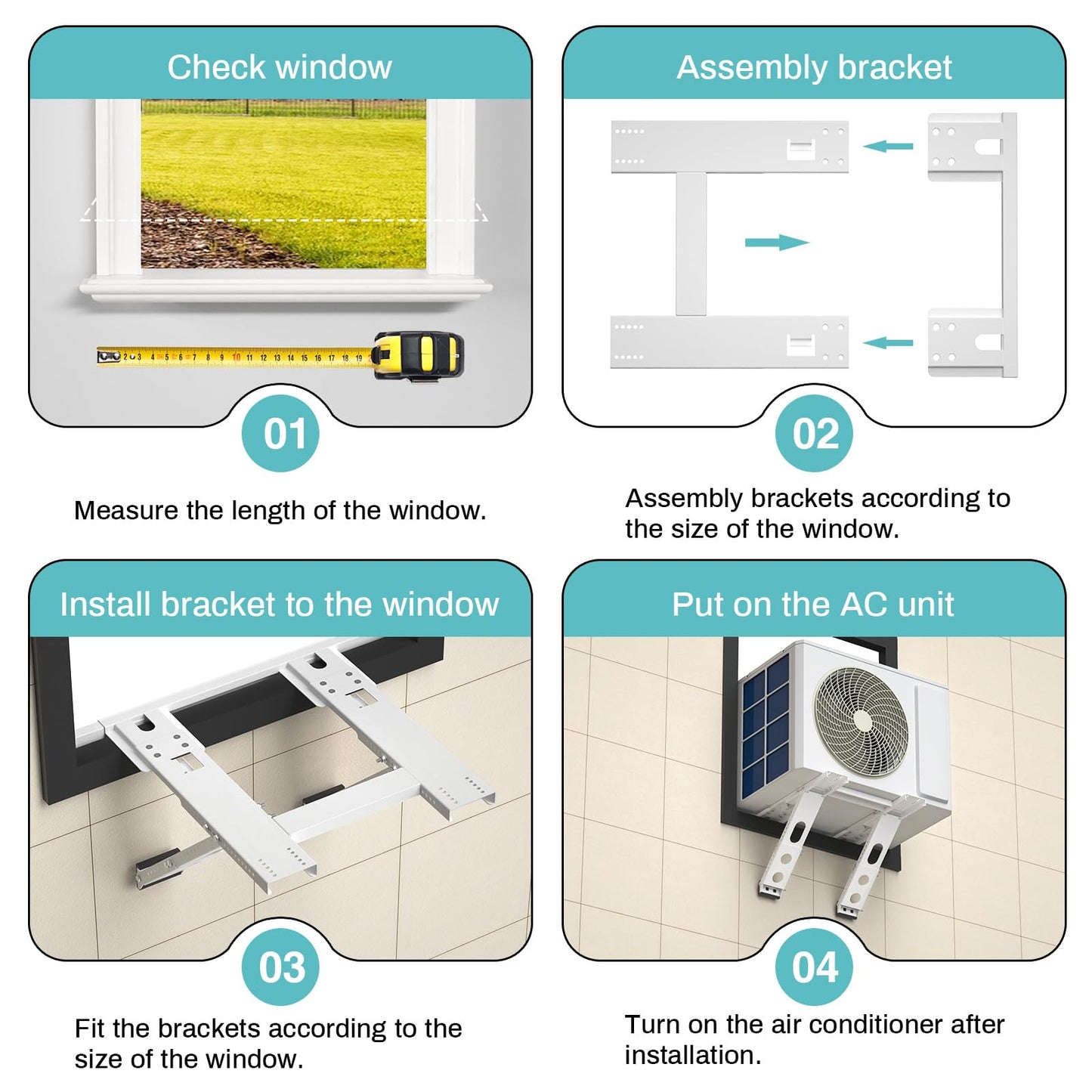 Check window

01

Measure the length of the window.

Assembly bracket

02

Assembly brackets according to the size of the window.

Install bracket to the window

03

Fit the brackets according to the size of the window.

Put on the AC unit

04

Turn on the air conditioner after installation.