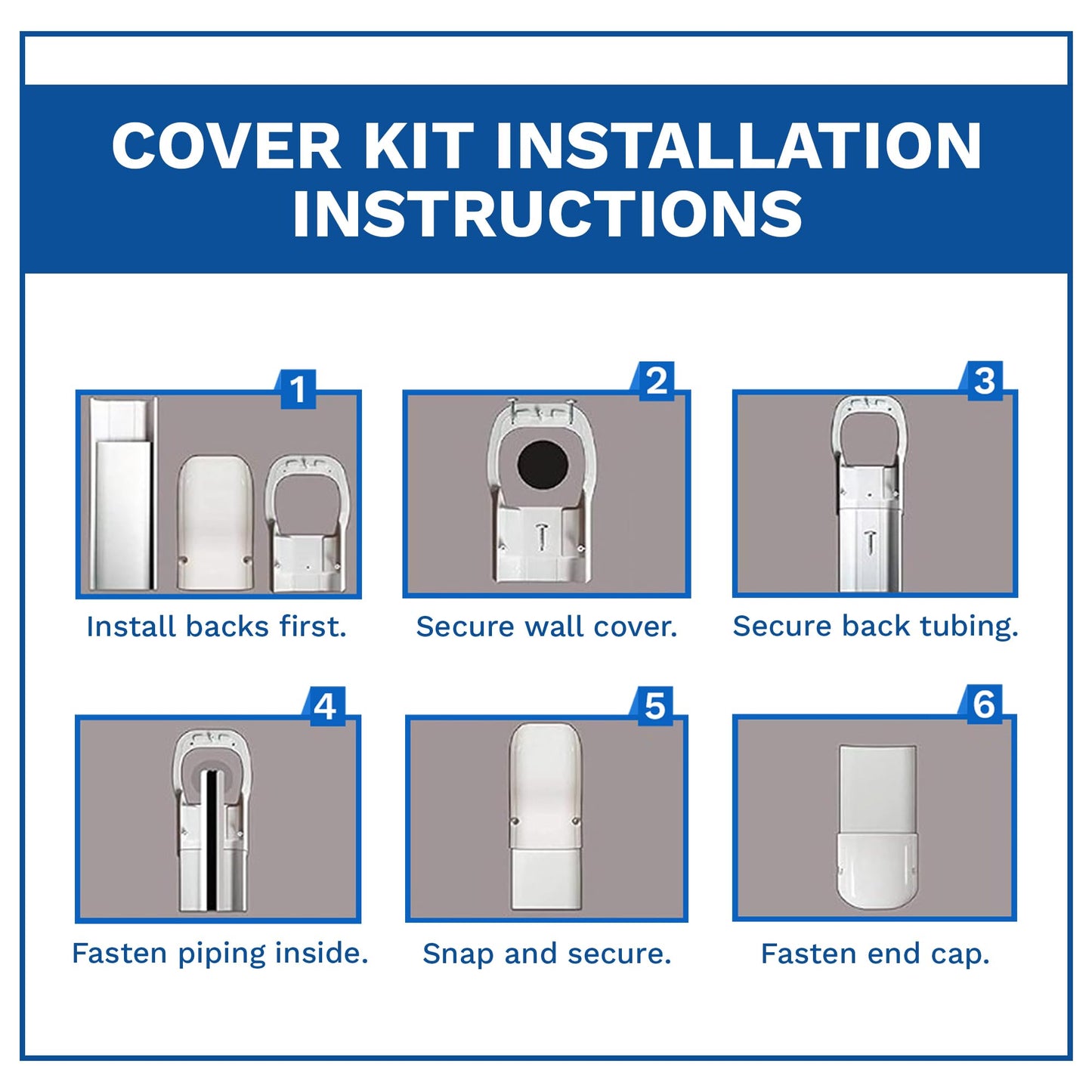 COVER KIT INSTALLATION INSTRUCTIONS

1

Install backs first.

2

Secure wall cover.

3

Secure back tubing.

4

Fasten piping inside.

5

Snap and secure.

6

Fasten end cap.