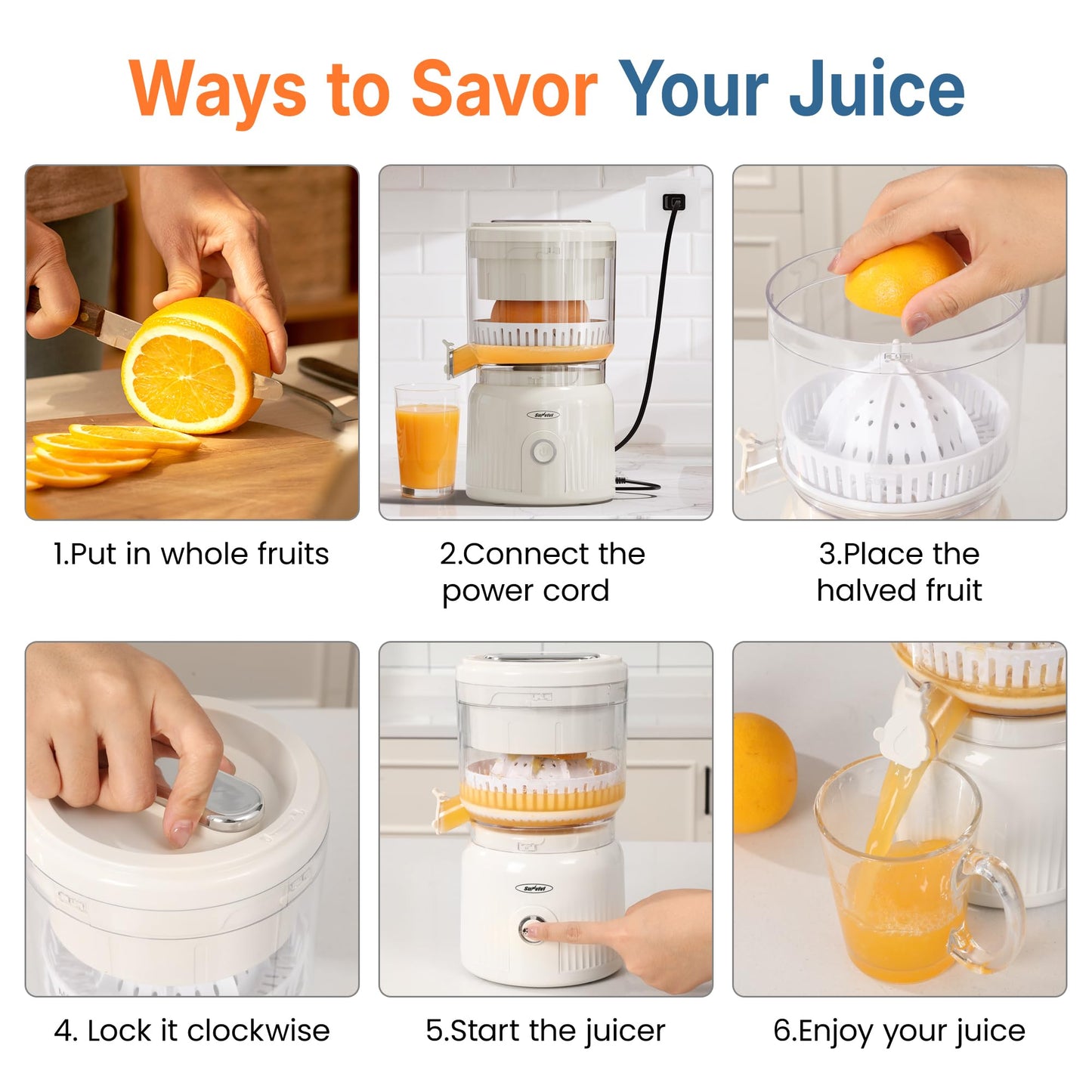 Ways to Savor Your Juice

1.Put in whole fruits

2.Connect the power cord

3.Place the halved fruit

4. Lock it clockwise

5.Start the juicer

6.Enjoy your juice