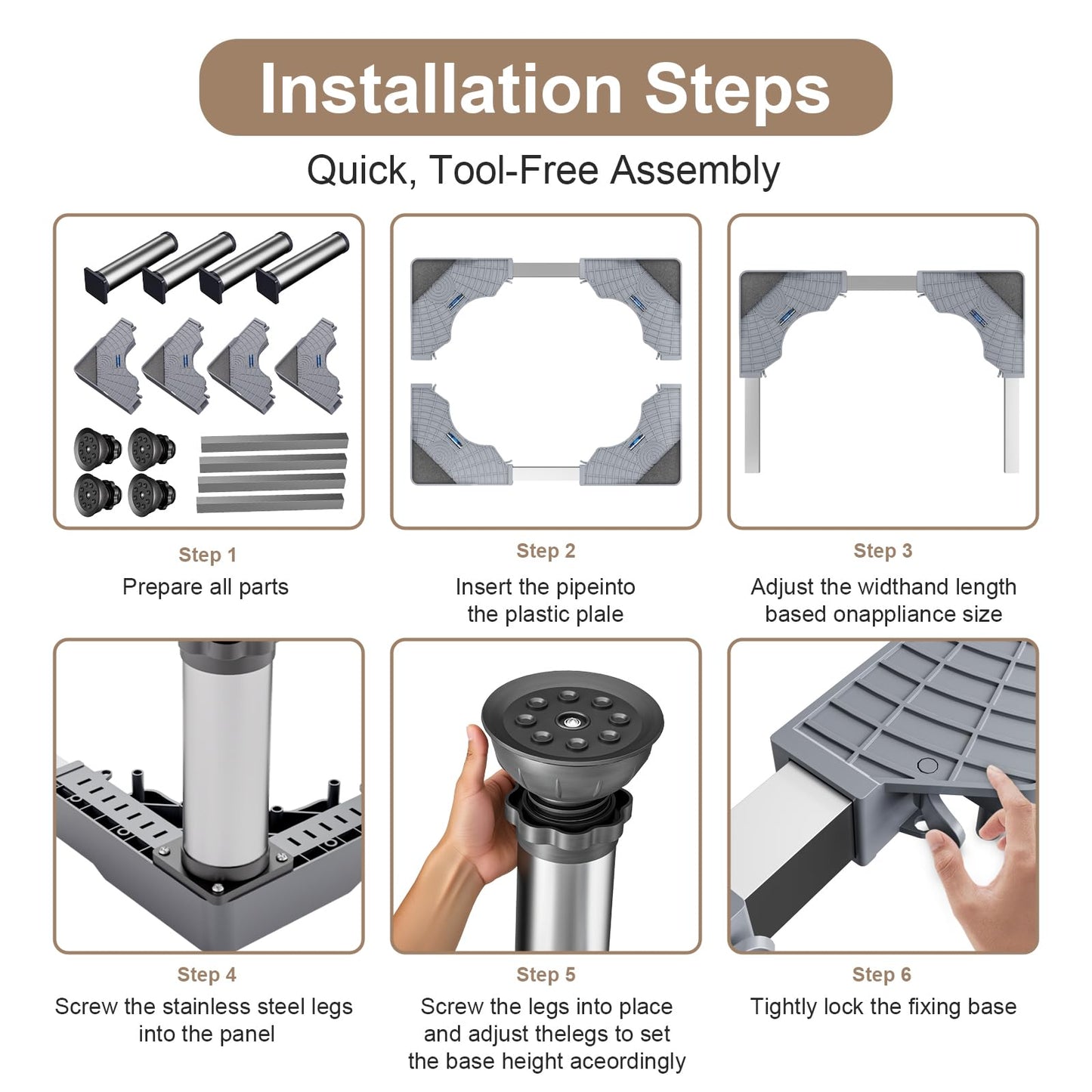 Installation Steps

Quick, Tool-Free Assembly

Step 1
Prepare all parts

Step 2
Insert the pipeinto the plastic plale

Step 3
Adjust the widthand length based onappliance size

Step 4
Screw the stainless steel legs into the panel

Step 5
Screw the legs into place and adjust thelegs to set the base height aceordingly

Step 6
Tightly lock the fixing base