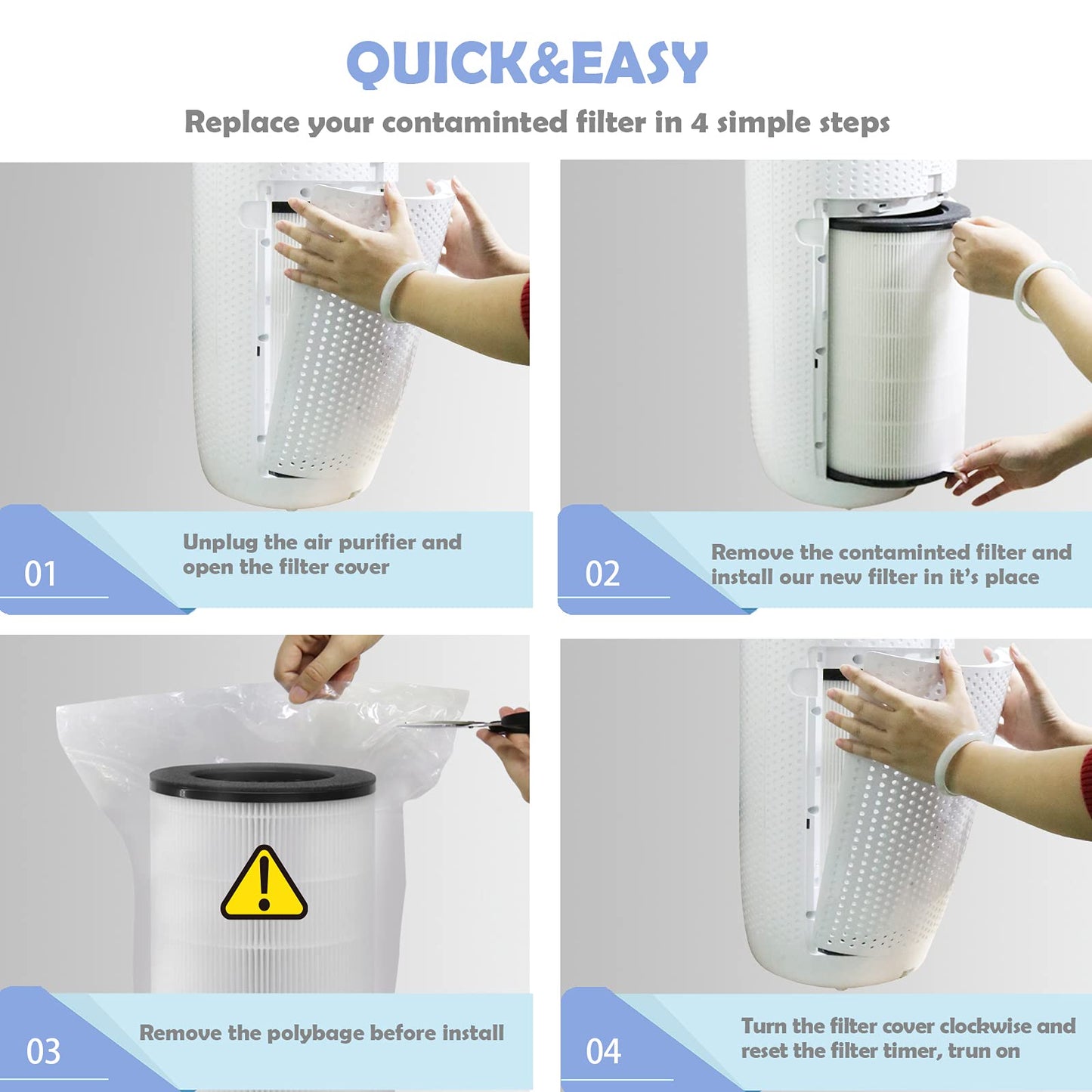 QUICK&EASY

Replace your contaminted filter in 4 simple steps

01

Unplug the air purifier and open the filter cover

02

Remove the contaminted filter and install our new filter in it's place

03

Remove the polybage before install

04

Turn the filter cover clockwise and reset the filter timer, trun on