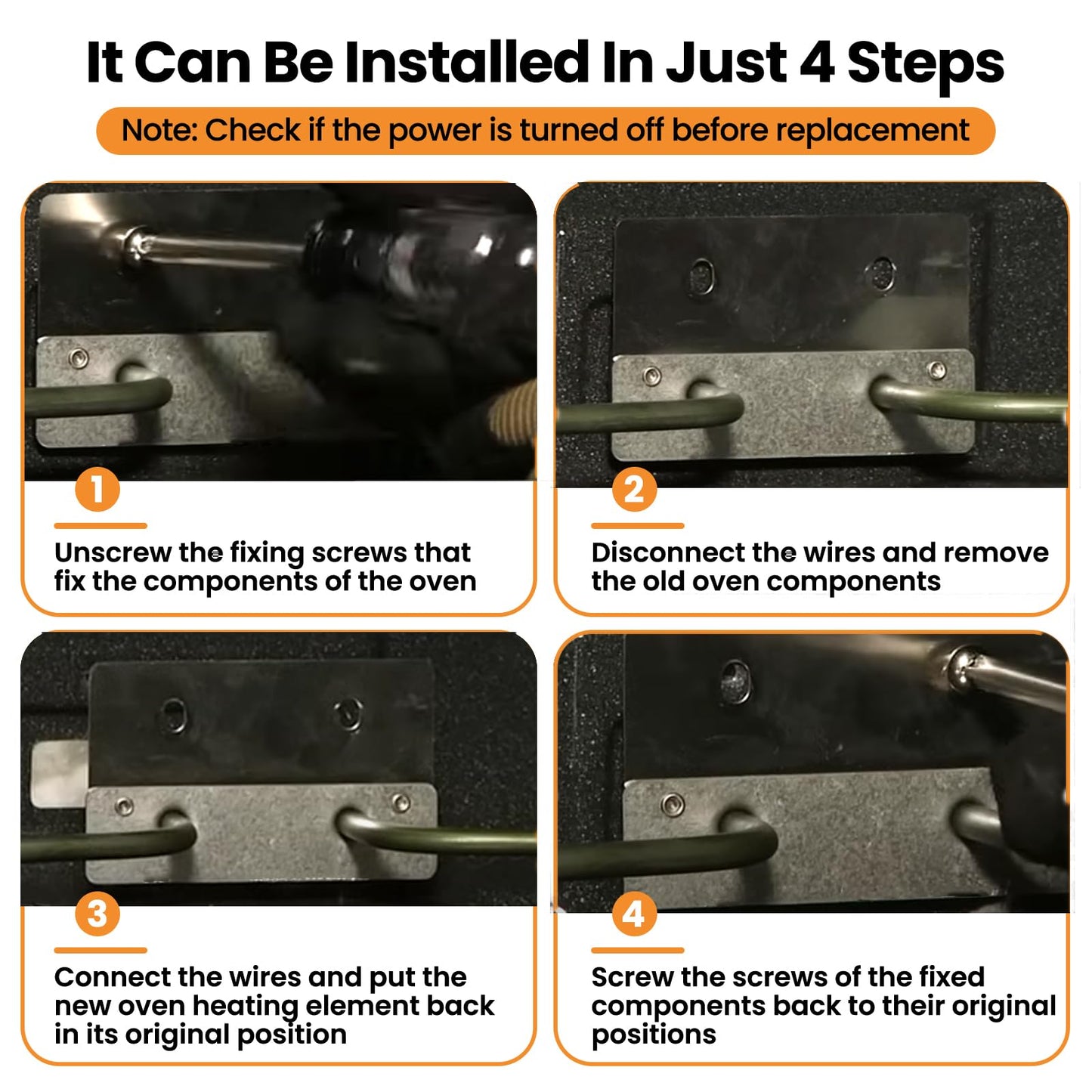 It Can Be Installed In Just 4 Steps

Note: Check if the power is turned off before replacement

1

Unscrew the fixing screws that fix the components of the oven

2

Disconnect the wires and remove the old oven components

3

Connect the wires and put the new oven heating element back in its original position

4

Screw the screws of the fixed components back to their original positions