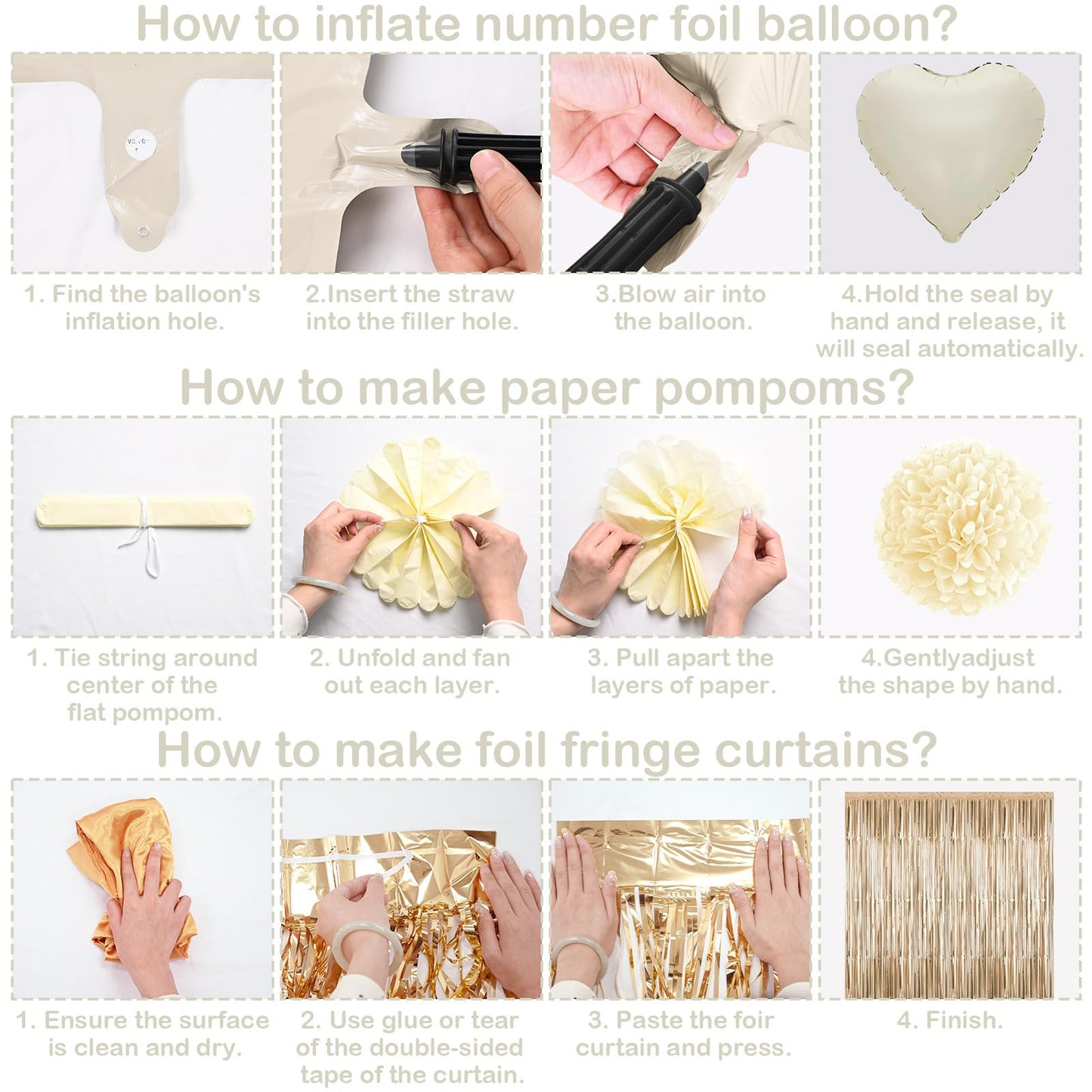 How to inflate number foil balloon?

valve

1. Find the balloon's inflation hole.

2.Insert the straw into the filler hole.

3.Blow air into the balloon.

4.Hold the seal by hand and release, it will seal automatically.

How to make paper pompoms?

1. Tie string around center of the flat pompom.

2. Unfold and fan out each layer.

3. Pull apart the layers of paper.

4.Gentlyadjust the shape by hand.

How to make foil fringe curtains?

1. Ensure the surface is clean and dry.

2. Use glue or tear of the double-sided tape of the curtain.

3. Paste the foir curtain and press.

4. Finish.