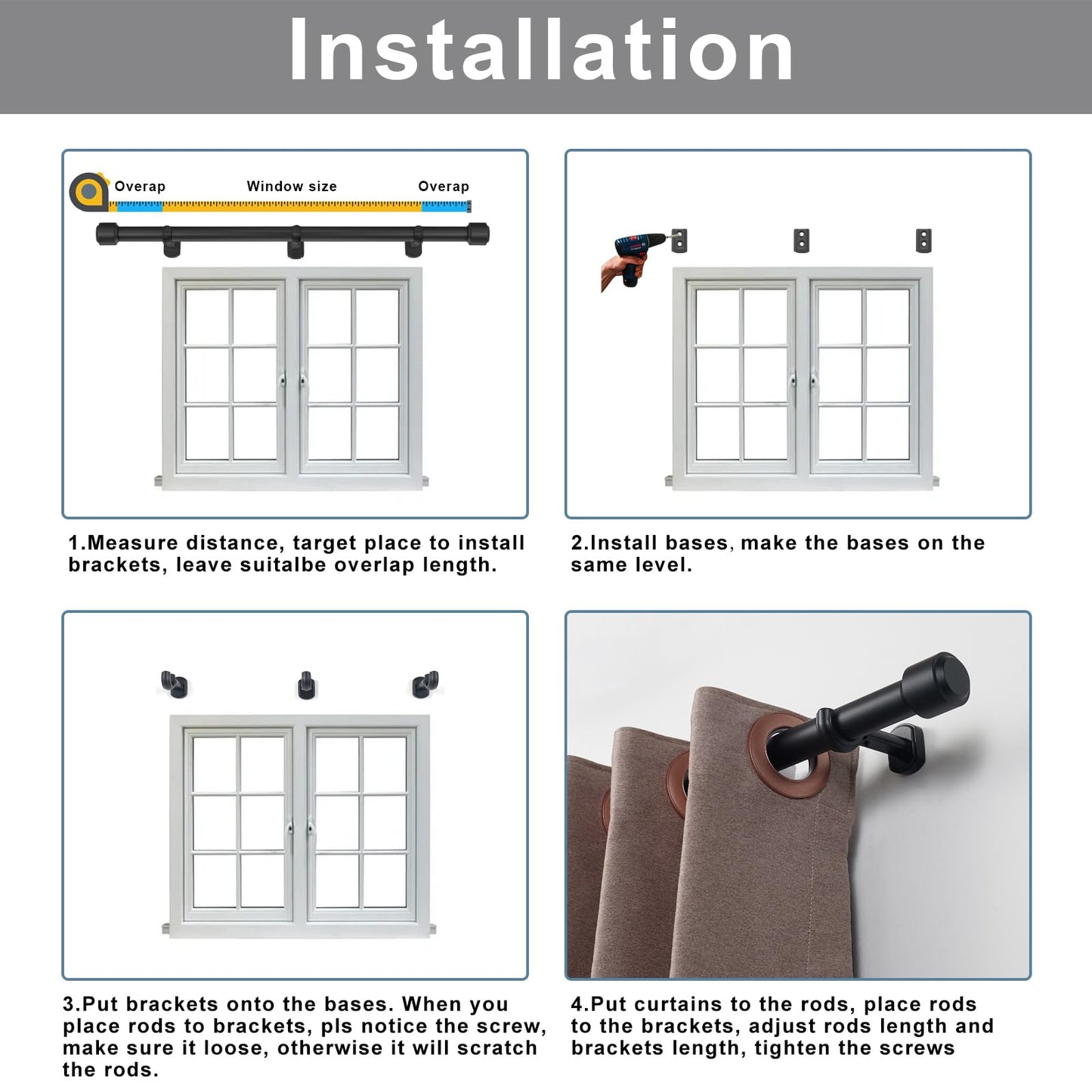 Installation

Overap Window size Overap

1.Measure distance, target place to install brackets, leave suitalbe overlap length.

2.Install bases, make the bases on the same level.

3.Put brackets onto the bases. When you place rods to brackets, pls notice the screw, make sure it loose, otherwise it will scratch the rods.

4.Put curtains to the rods, place rods to the brackets, adjust rods length and brackets length, tighten the screws