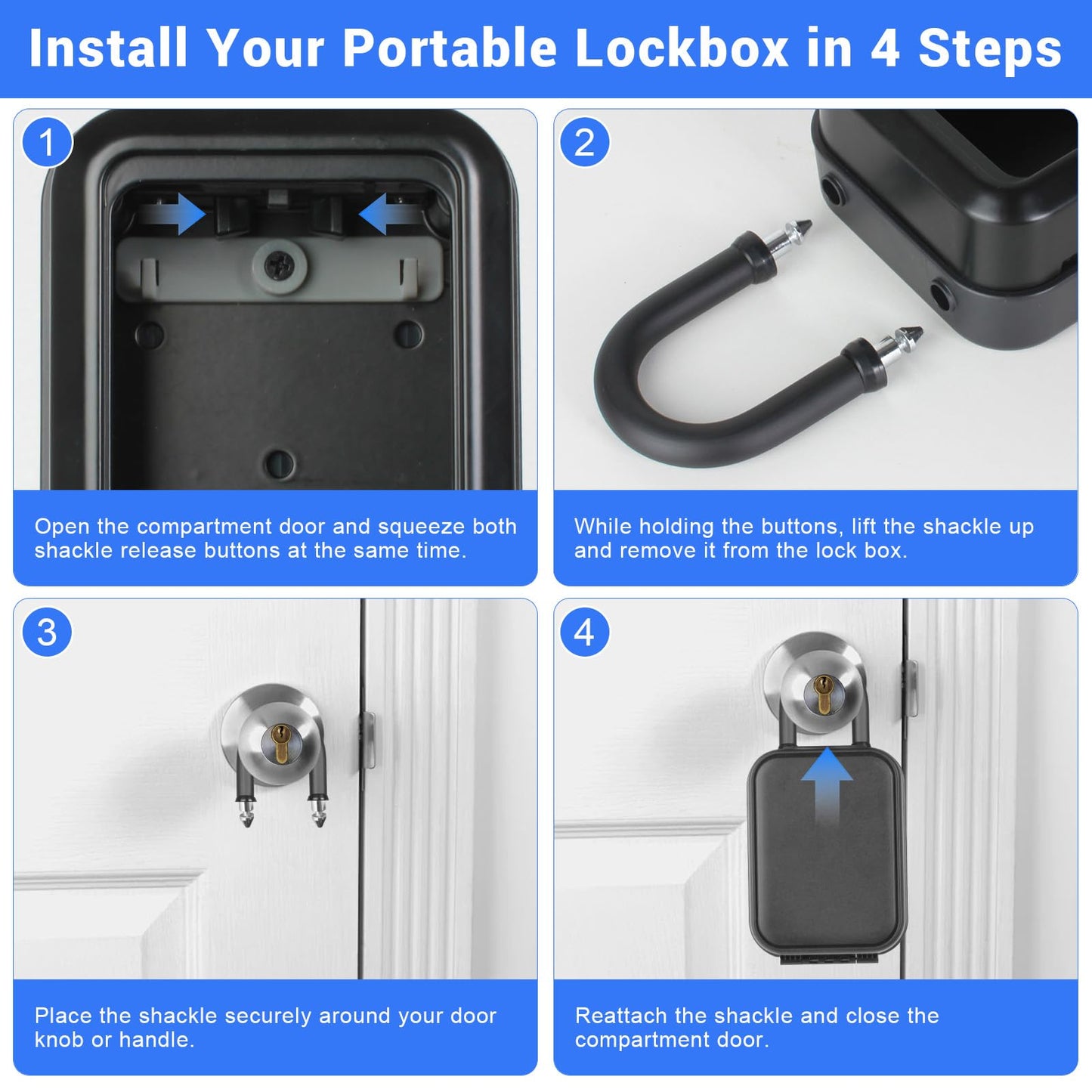 Install Your Portable Lockbox in 4 Steps

1

Open the compartment door and squeeze both shackle release buttons at the same time.

2

While holding the buttons, lift the shackle up and remove it from the lock box.

3

Place the shackle securely around your door knob or handle.

4

Reattach the shackle and close the compartment door.