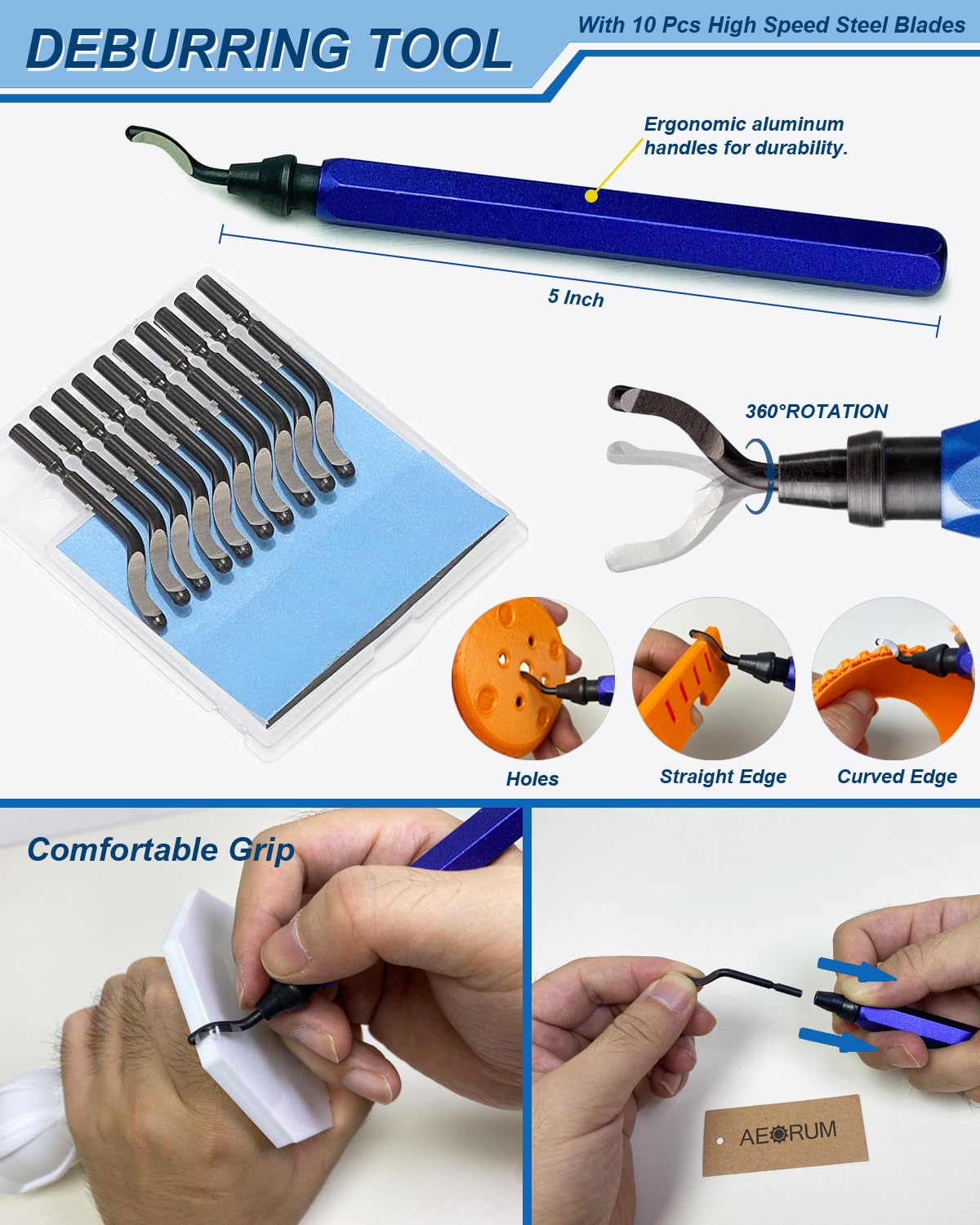 DEBURRING TOOL

With 10 Pcs High Speed Steel Blades

Ergonomic aluminum handles for durability.

5 Inch

360°ROTATION

Holes

Straight Edge

Curved Edge

Comfortable Grip

AEORUM