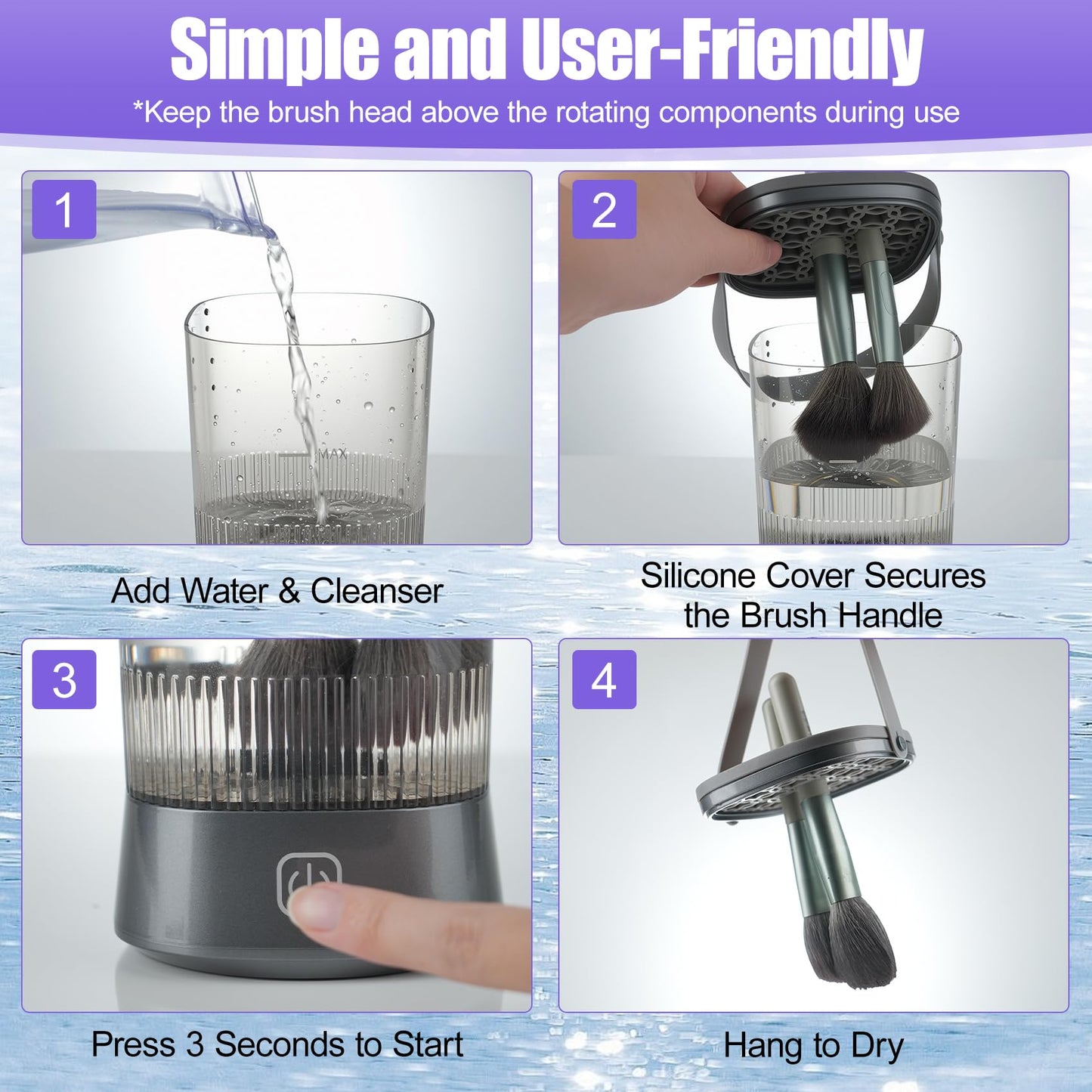 Simple and User-Friendly

*Keep the brush head above the rotating components during use

1

MAX

Add Water & Cleanser

2

Silicone Cover Secures the Brush Handle

3

Press 3 Seconds to Start

4

Hang to Dry