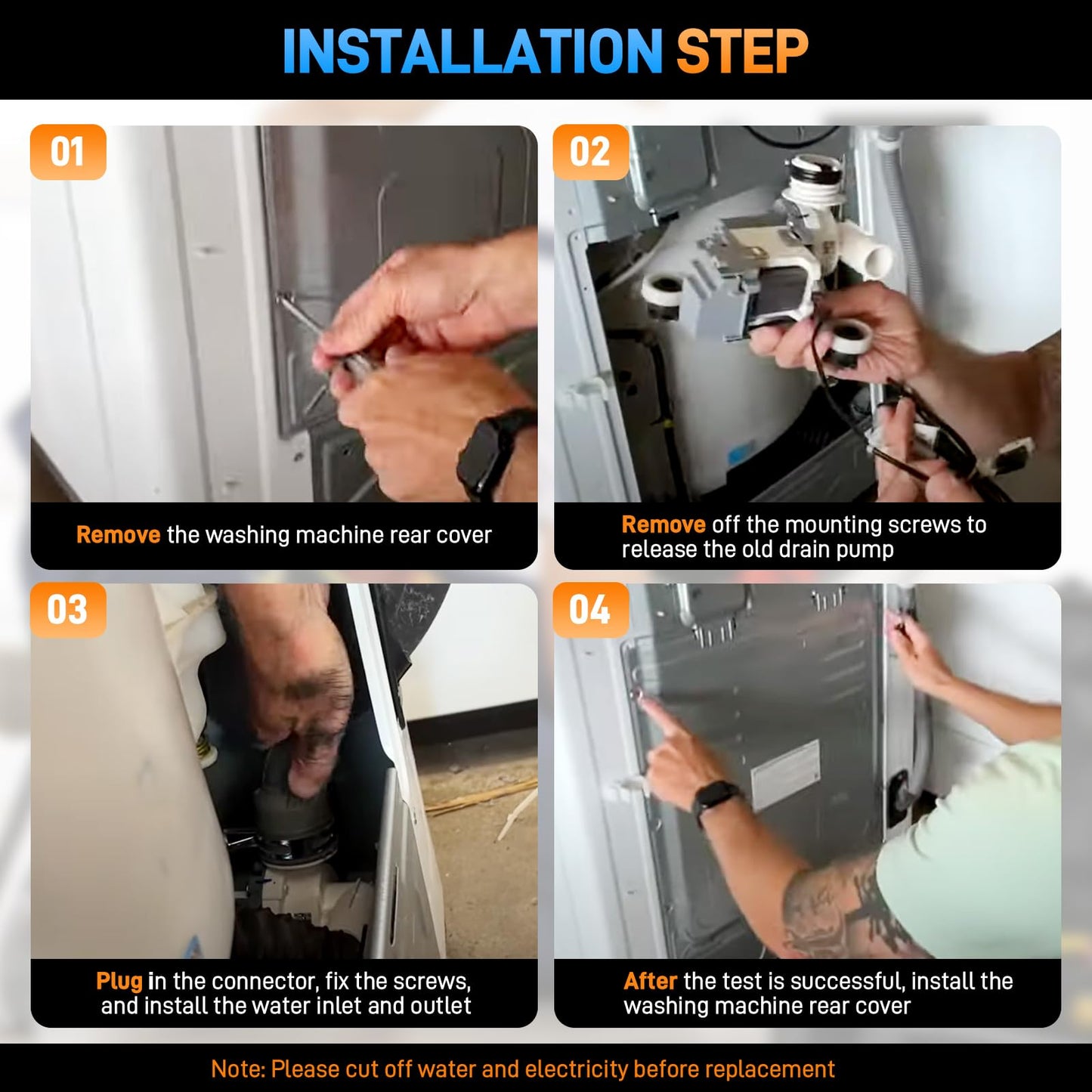 INSTALLATION STEP

01

Remove the washing machine rear cover

02

Remove off the mounting screws to release the old drain pump

03

Plug in the connector, fix the screws, and install the water inlet and outlet

04

After the test is successful, install the washing machine rear cover

Note: Please cut off water and electricity before replacement