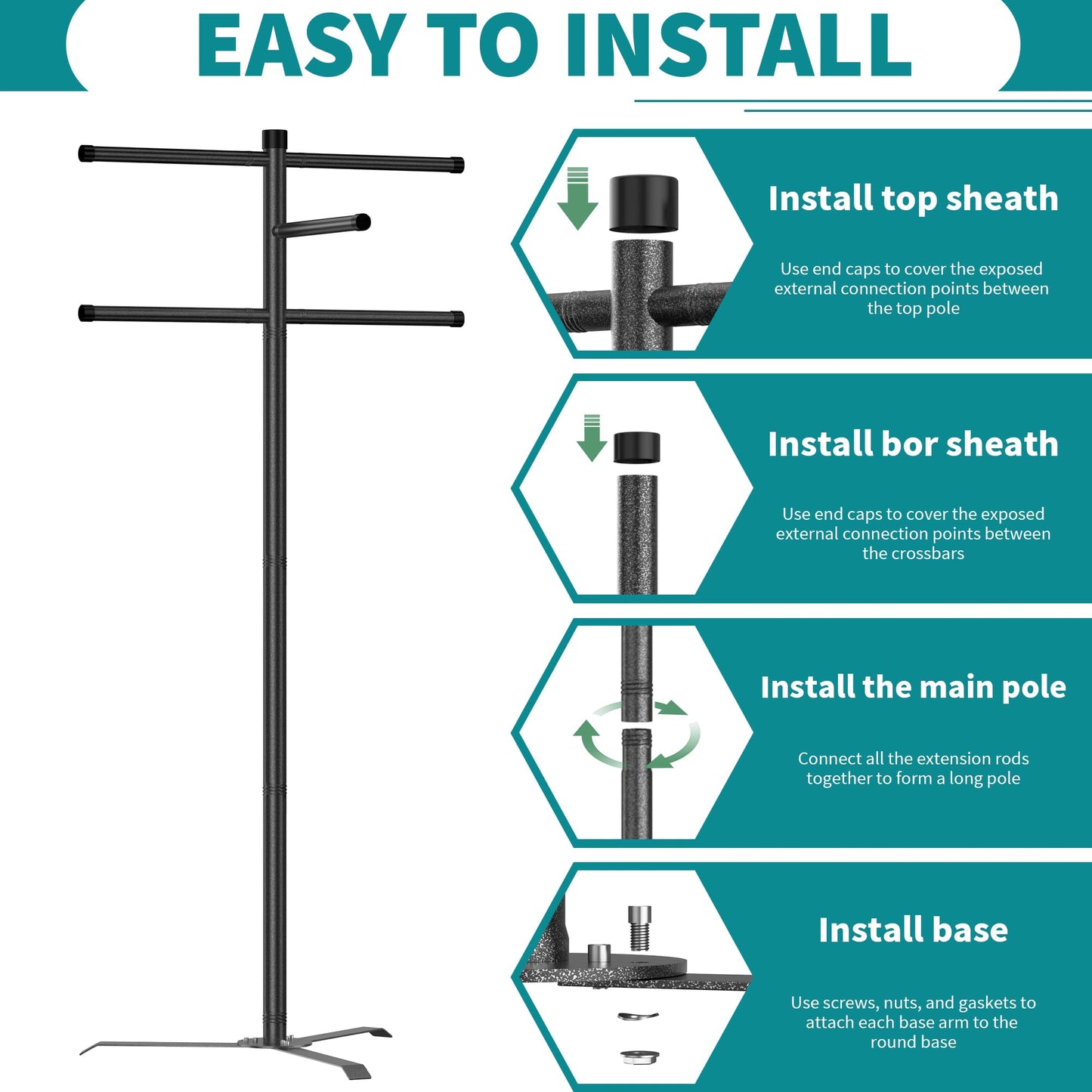 EASY TO INSTALL

Install top sheath

Use end caps to cover the exposed external connection points between the top pole

Install bor sheath

Use end caps to cover the exposed external connection points between the crossbars

Install the main pole

Connect all the extension rods together to form a long pole

Install base

Use screws, nuts, and gaskets to attach each base arm to the round base