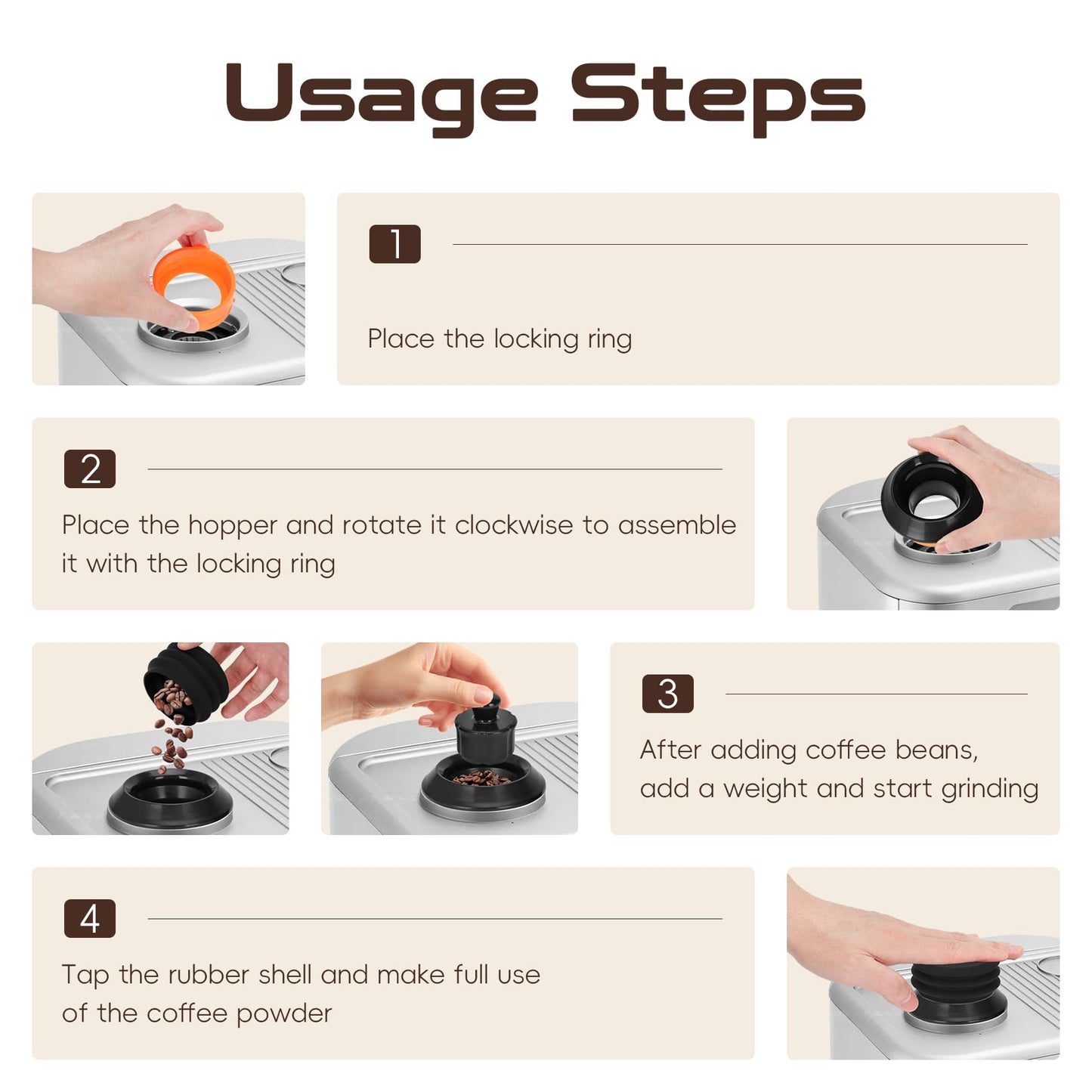 Usage Steps

1

Place the locking ring

2

Place the hopper and rotate it clockwise to assemble it with the locking ring

3

After adding coffee beans, add a weight and start grinding

4

Tap the rubber shell and make full use of the coffee powder