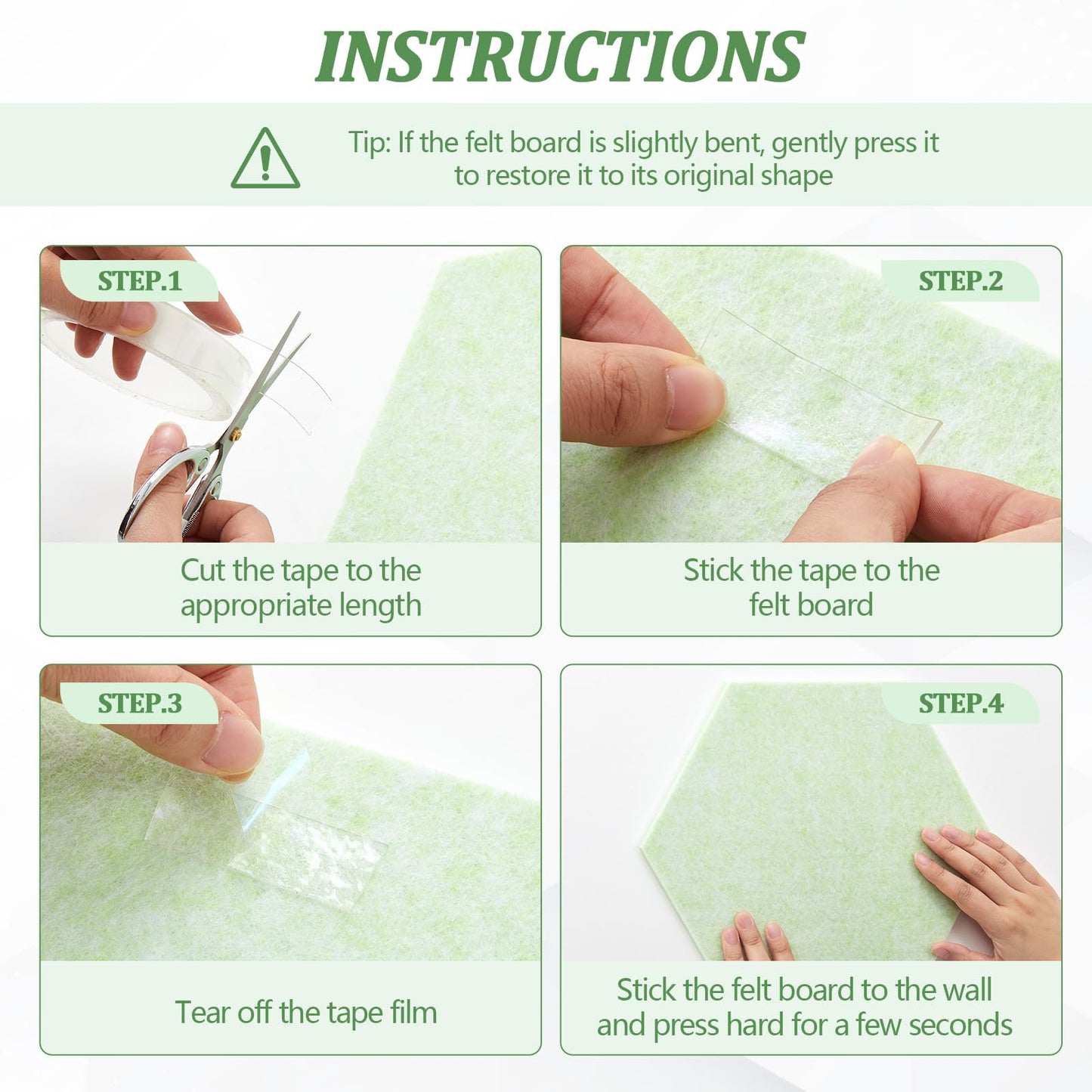 INSTRUCTIONS

Tip: If the felt board is slightly bent, gently press it to restore it to its original shape

STEP.1

Cut the tape to the appropriate length

STEP.2

Stick the tape to the felt board

STEP.3

Tear off the tape film

STEP.4

Stick the felt board to the wall and press hard for a few seconds