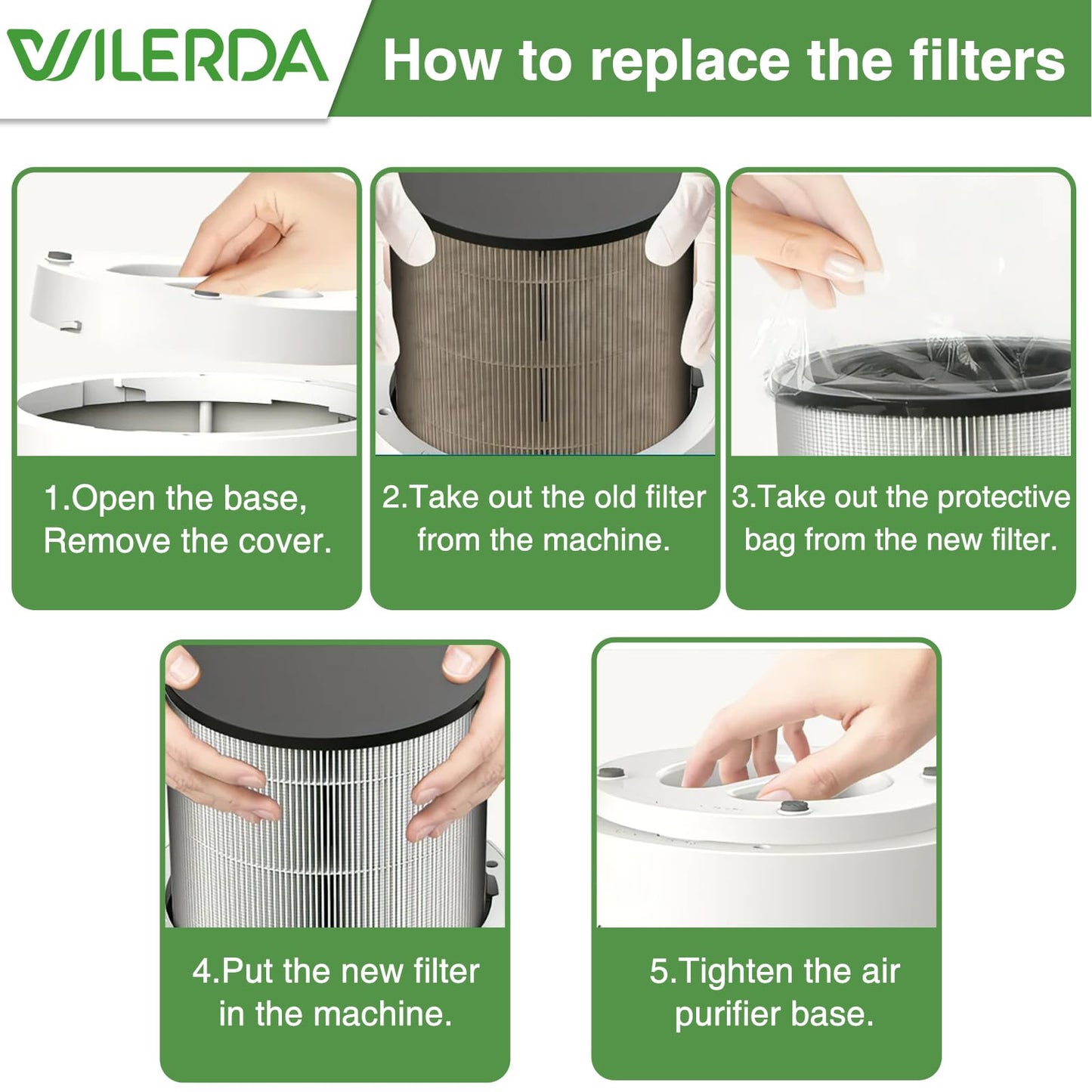 WILERDA

How to replace the filters

1.Open the base,
Remove the cover.

2.Take out the old filter from the machine.

3.Take out the protective bag from the new filter.

4.Put the new filter in the machine.

5.Tighten the air purifier base.