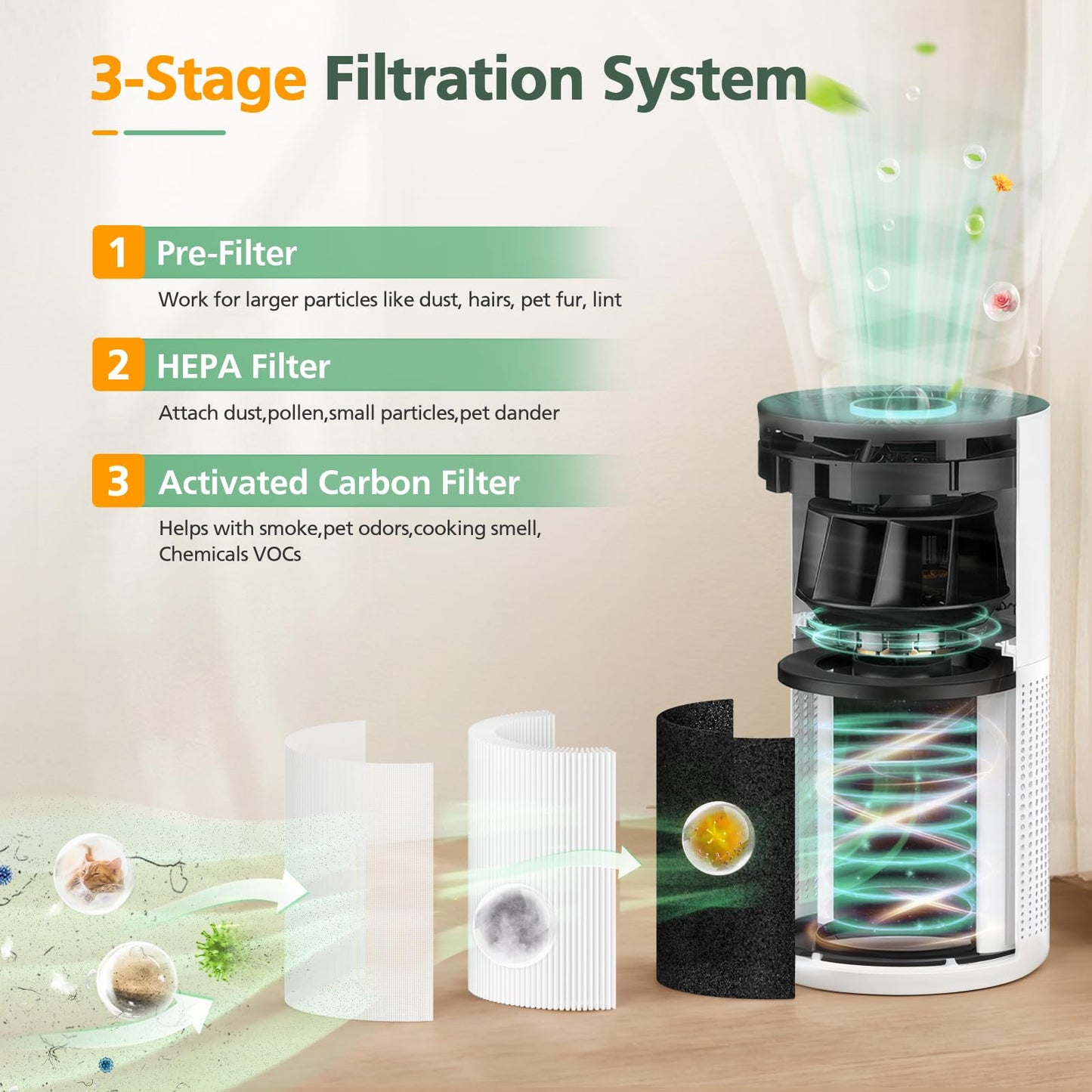 3-Stage Filtration System

1 Pre-Filter

Work for larger particles like dust, hairs, pet fur, lint

2 HEPA Filter

Attach dust,pollen,small particles,pet dander

3 Activated Carbon Filter

Helps with smoke,pet odors,cooking smell, Chemicals VOCs